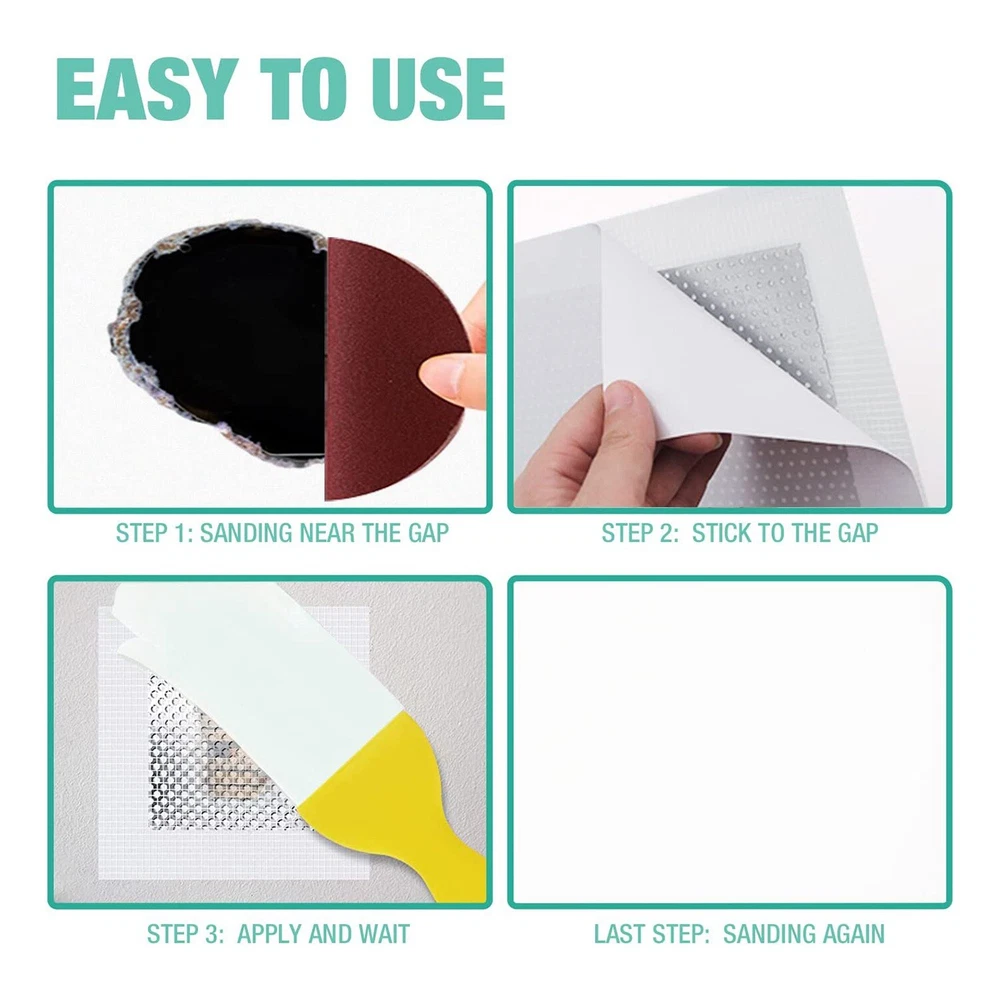 EASY TO USE

STEP 1: SANDING NEAR THE GAP

STEP 2: STICK TO THE GAP

STEP 3: APPLY AND WAIT

LAST STEP: SANDING AGAIN