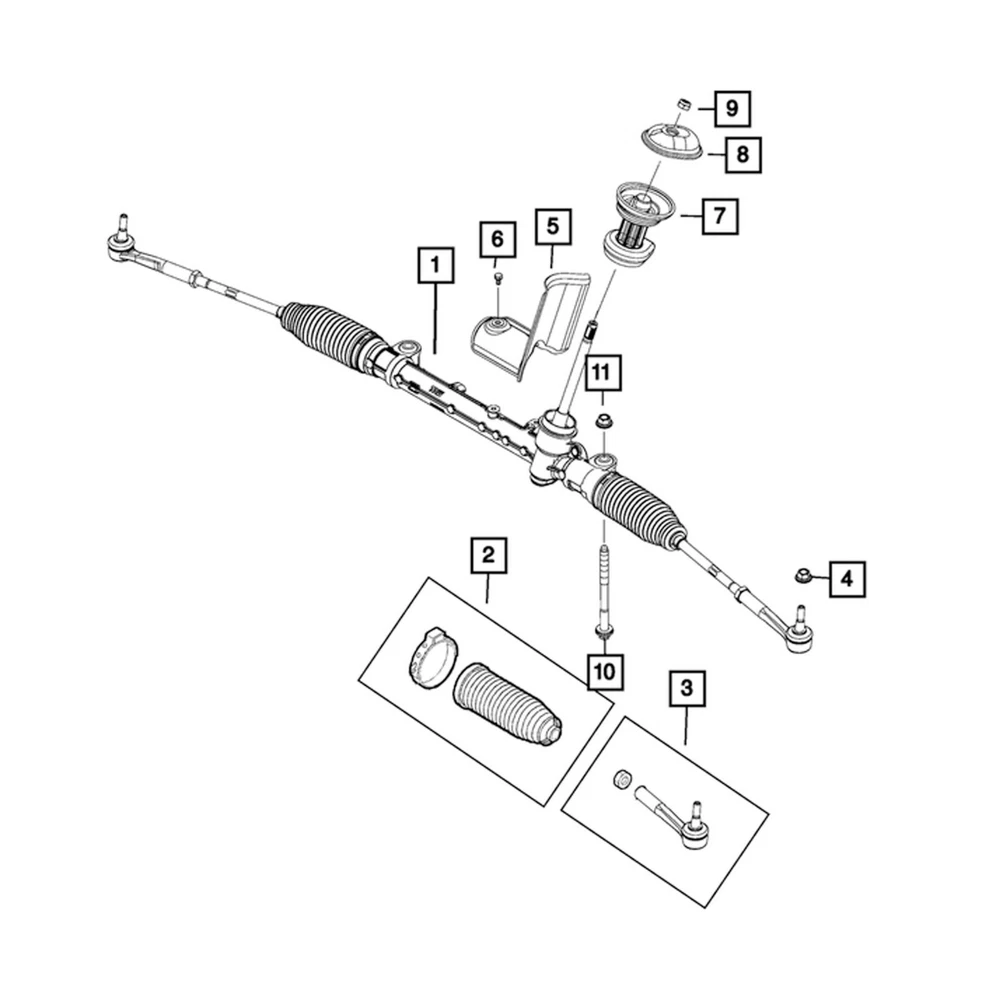 9
8
7
6
5
1
11
2
4
10
3