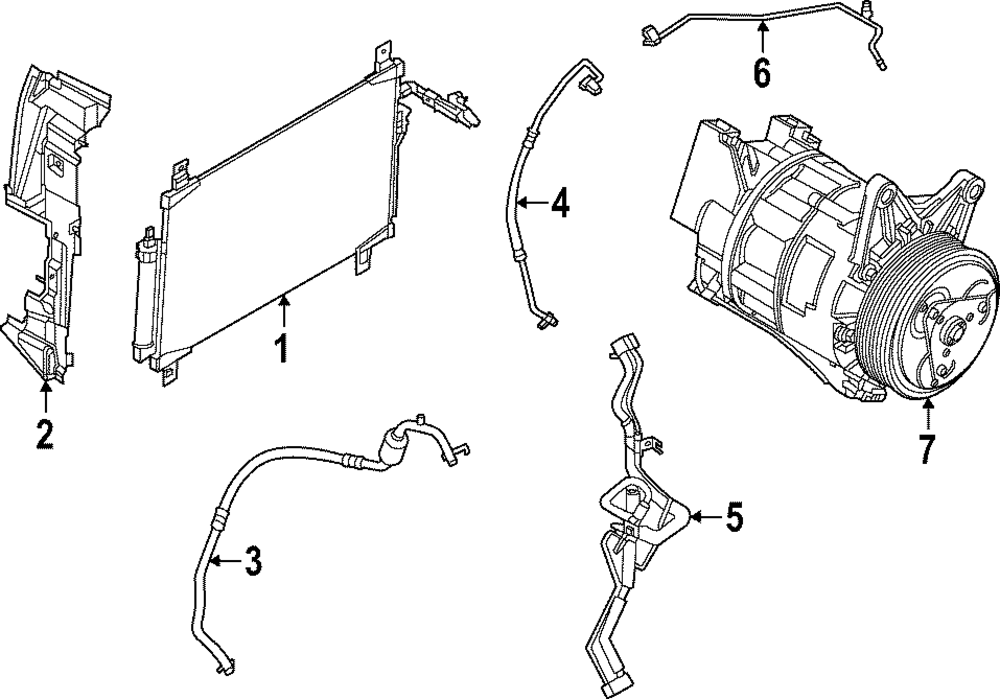 6
4
1
2
7
5
3