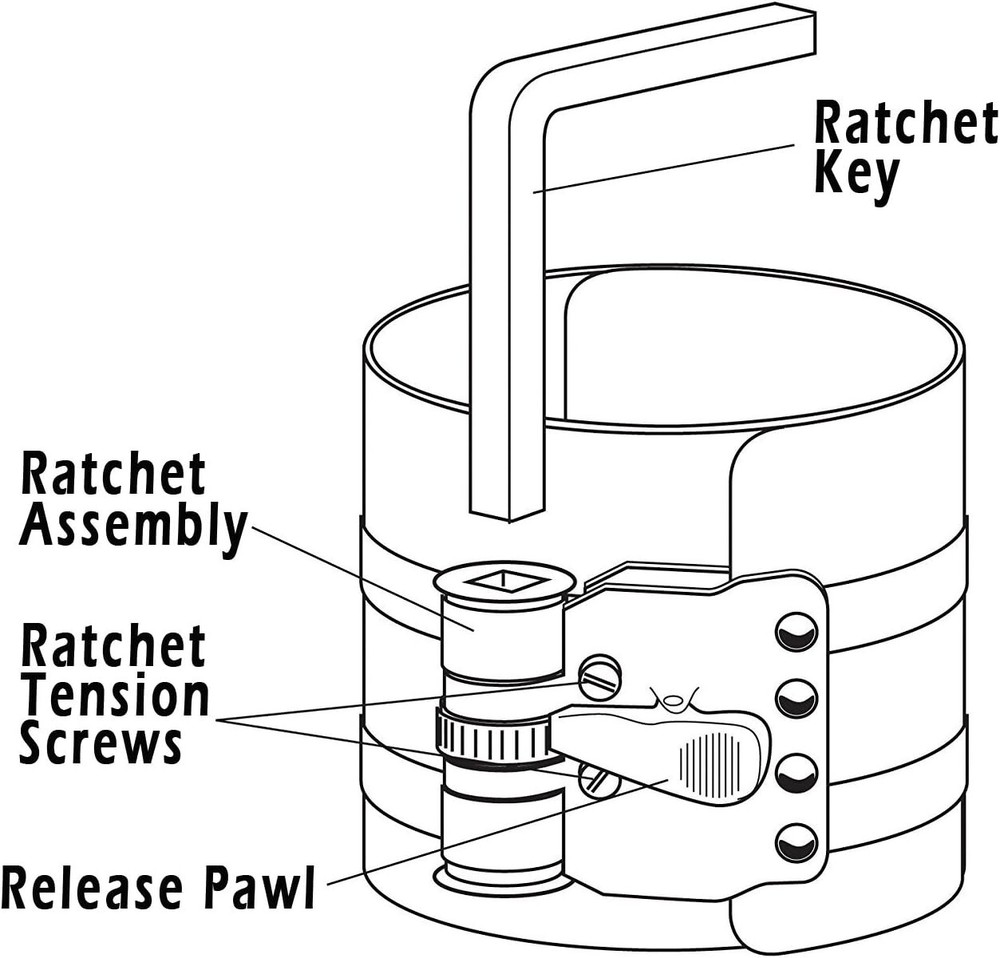 Ratchet Key

Ratchet Assembly

Ratchet Tension Screws

Release Pawl