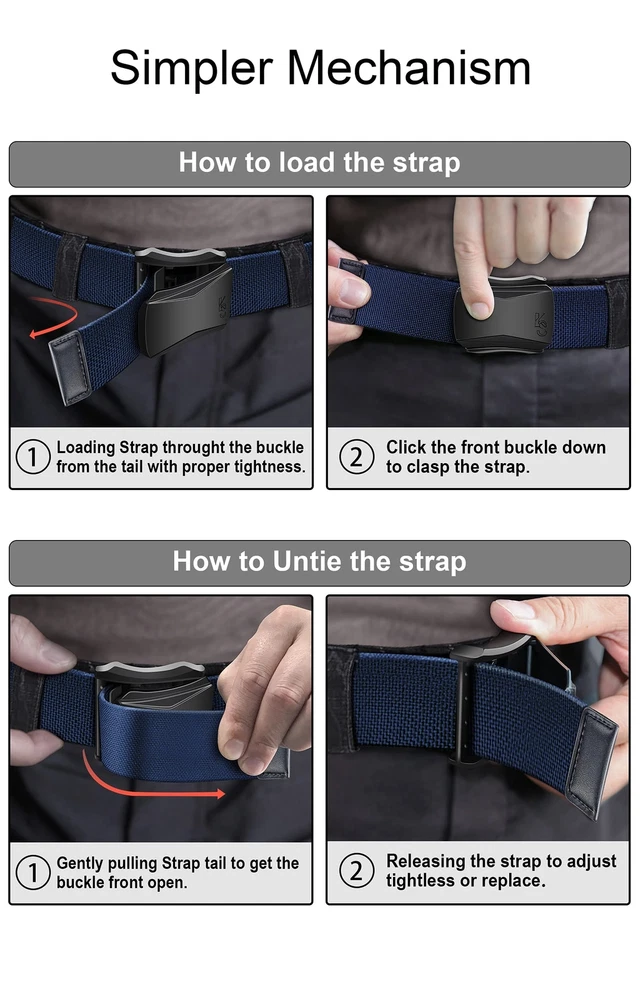 Simpler Mechanism

How to load the strap

① Loading Strap throught the buckle from the tail with proper tightness.

② Click the front buckle down to clasp the strap.

How to Untie the strap

① Gently pulling Strap tail to get the buckle front open.

② Releasing the strap to adjust tightless or replace.