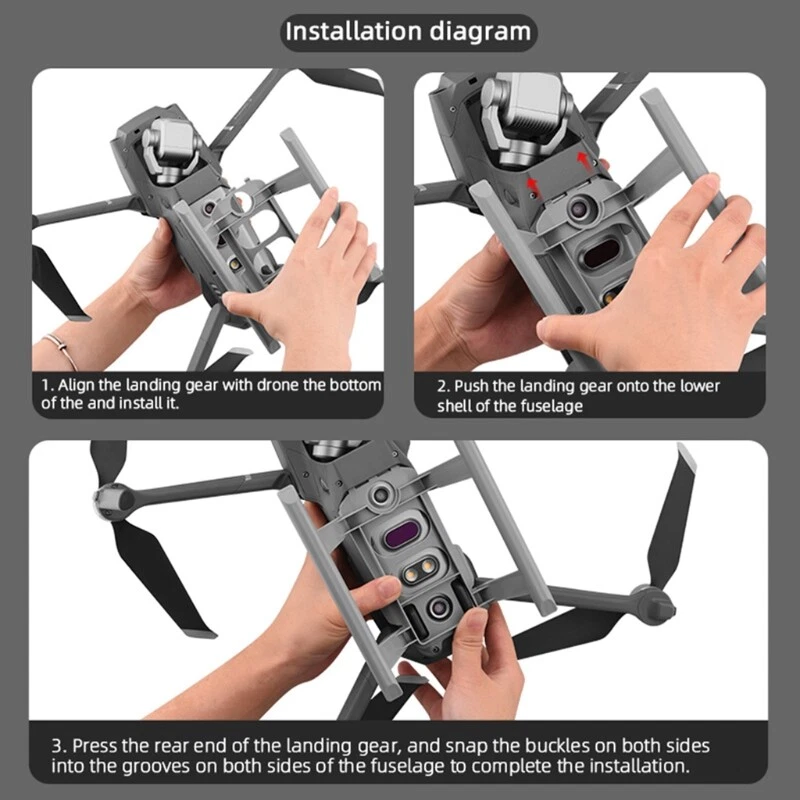 Installation diagram

1. Align the landing gear with drone the bottom of the and install it.

2. Push the landing gear onto the lower shell of the fuselage

3. Press the rear end of the landing gear, and snap the buckles on both sides into the grooves on both sides of the fuselage to complete the installation.