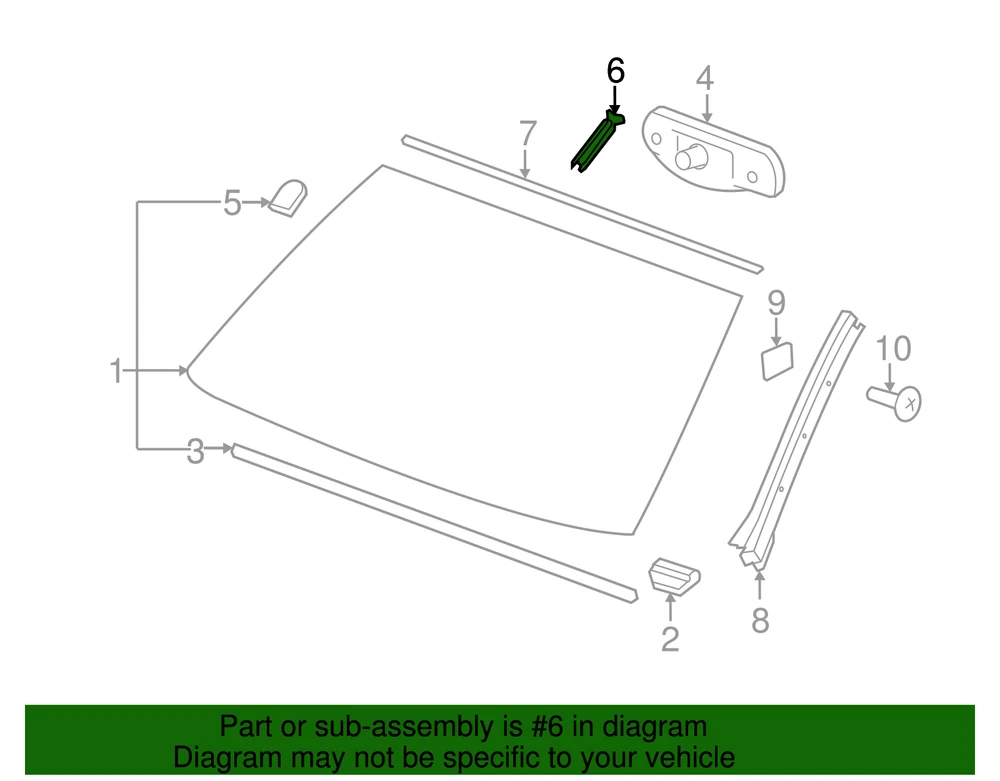 6
4
7
5
9
10
1
3
2
8

Part or sub-assembly is #6 in diagram
Diagram may not be specific to your vehicle