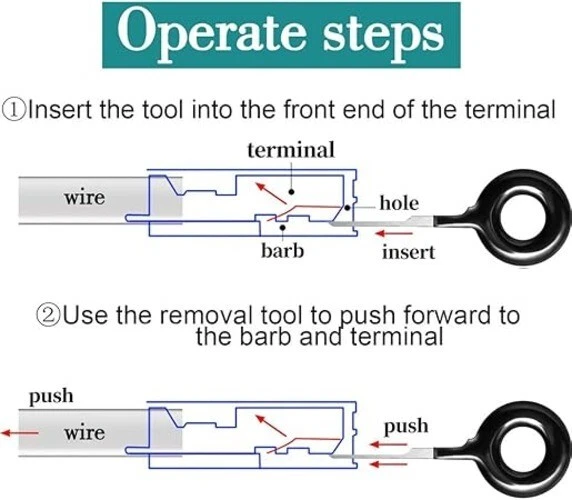 Operate steps

①Insert the tool into the front end of the terminal

terminal

wire

hole

barb

insert

②Use the removal tool to push forward to the barb and terminal

push

wire

push