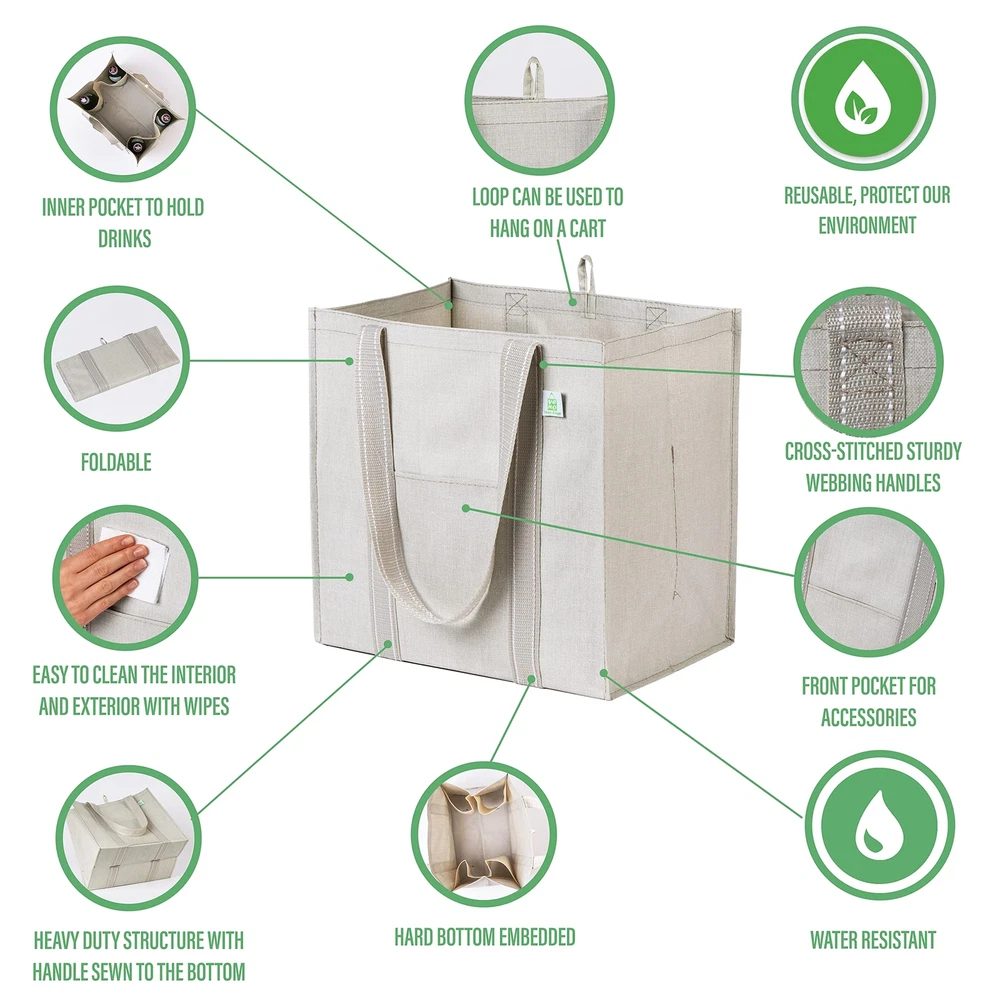 INNER POCKET TO HOLD DRINKS

LOOP CAN BE USED TO HANG ON A CART

REUSABLE, PROTECT OUR ENVIRONMENT

FOLDABLE

CROSS-STITCHED STURDY WEBBING HANDLES

EASY TO CLEAN THE INTERIOR AND EXTERIOR WITH WIPES

FRONT POCKET FOR ACCESSORIES

HEAVY DUTY STRUCTURE WITH HANDLE SEWN TO THE BOTTOM

HARD BOTTOM EMBEDDED

WATER RESISTANT