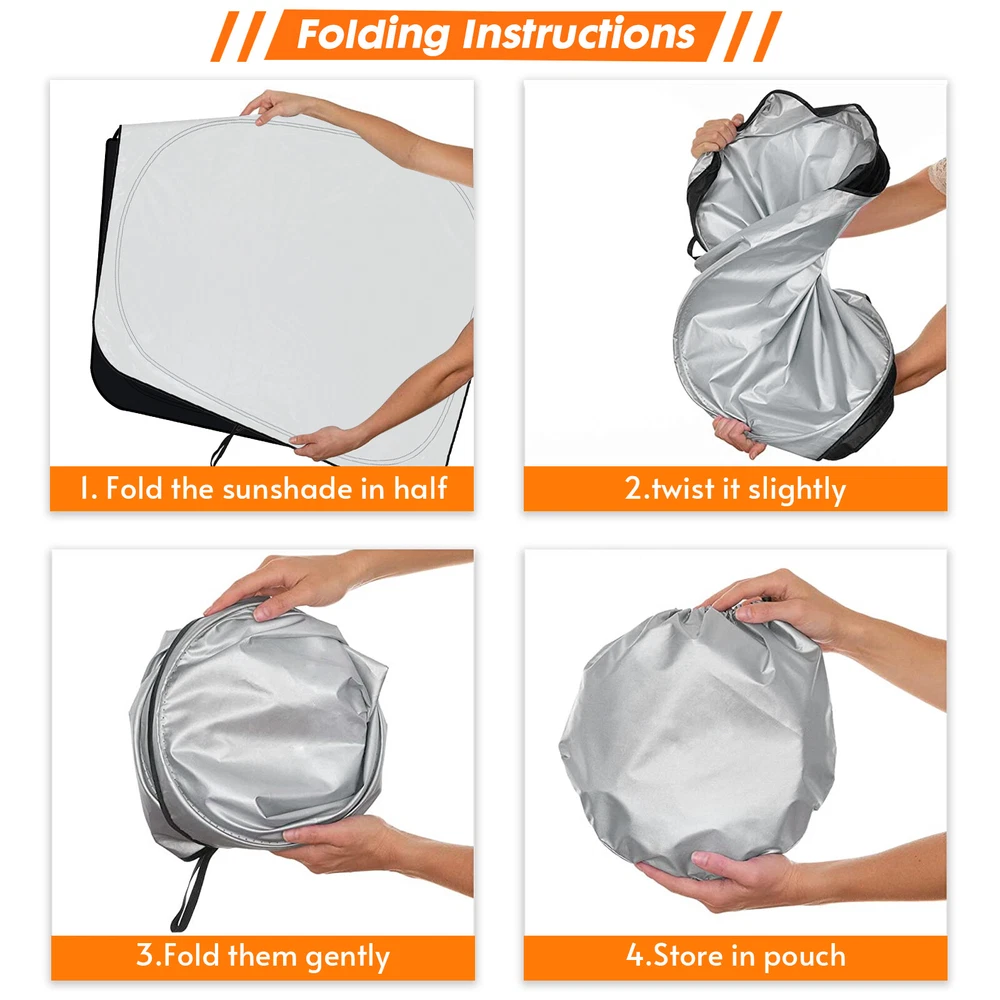 Folding Instructions

1. Fold the sunshade in half

2.twist it slightly

3.Fold them gently

4.Store in pouch