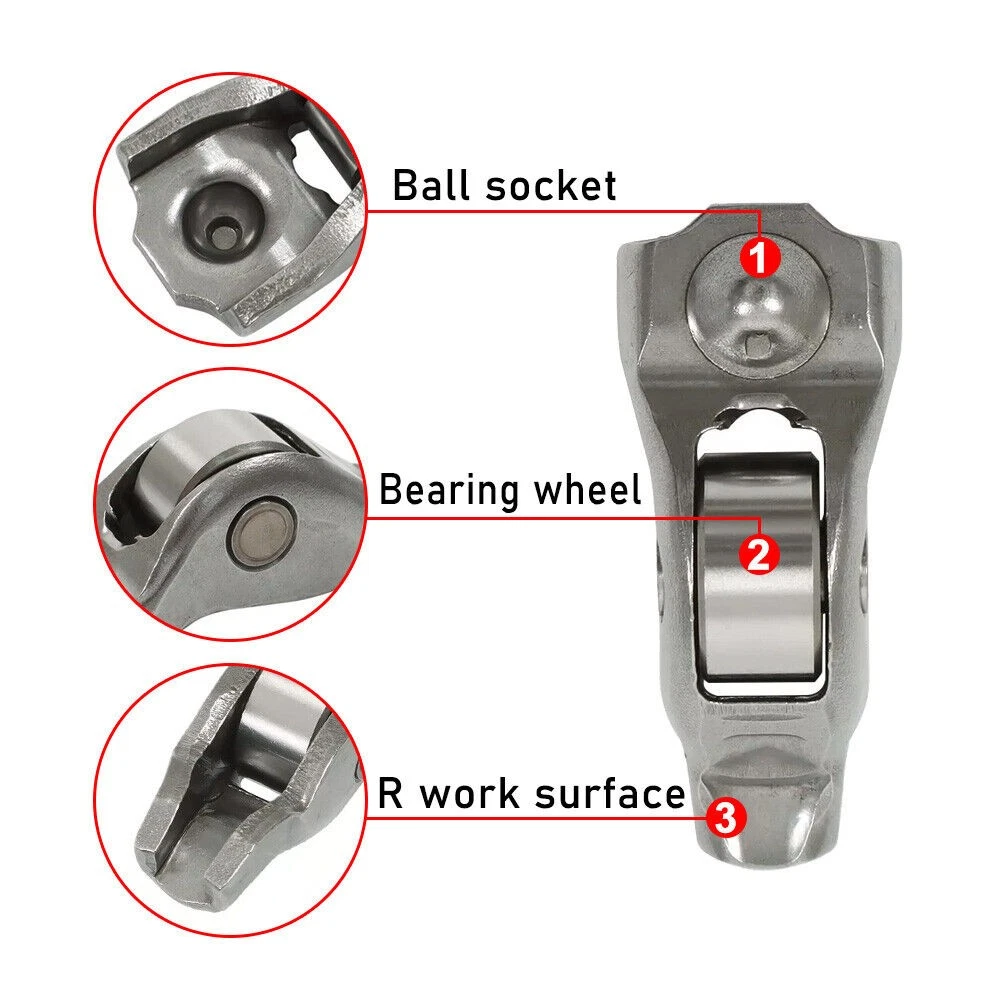 Ball socket
1
Bearing wheel
2
R work surface
3