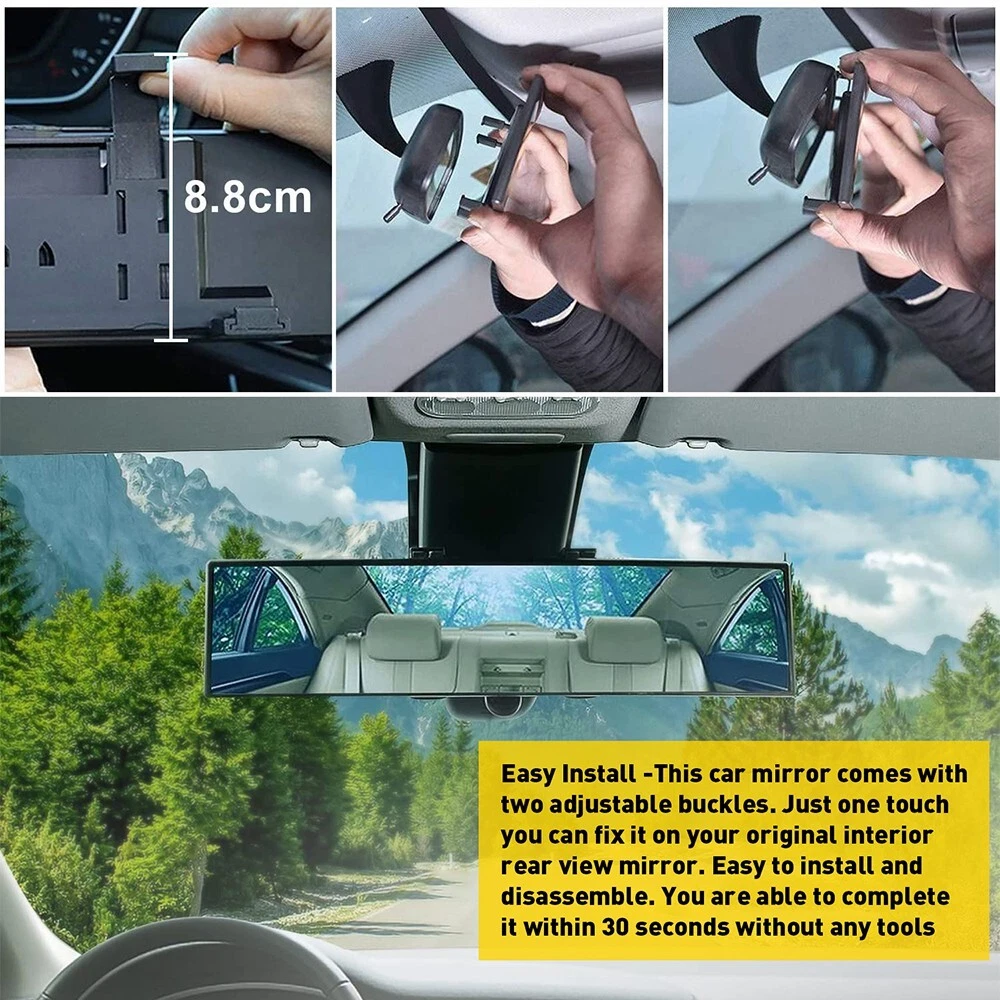 8.8cm

Easy Install -This car mirror comes with two adjustable buckles. Just one touch you can fix it on your original interior rear view mirror. Easy to install and disassemble. You are able to complete it within 30 seconds without any tools