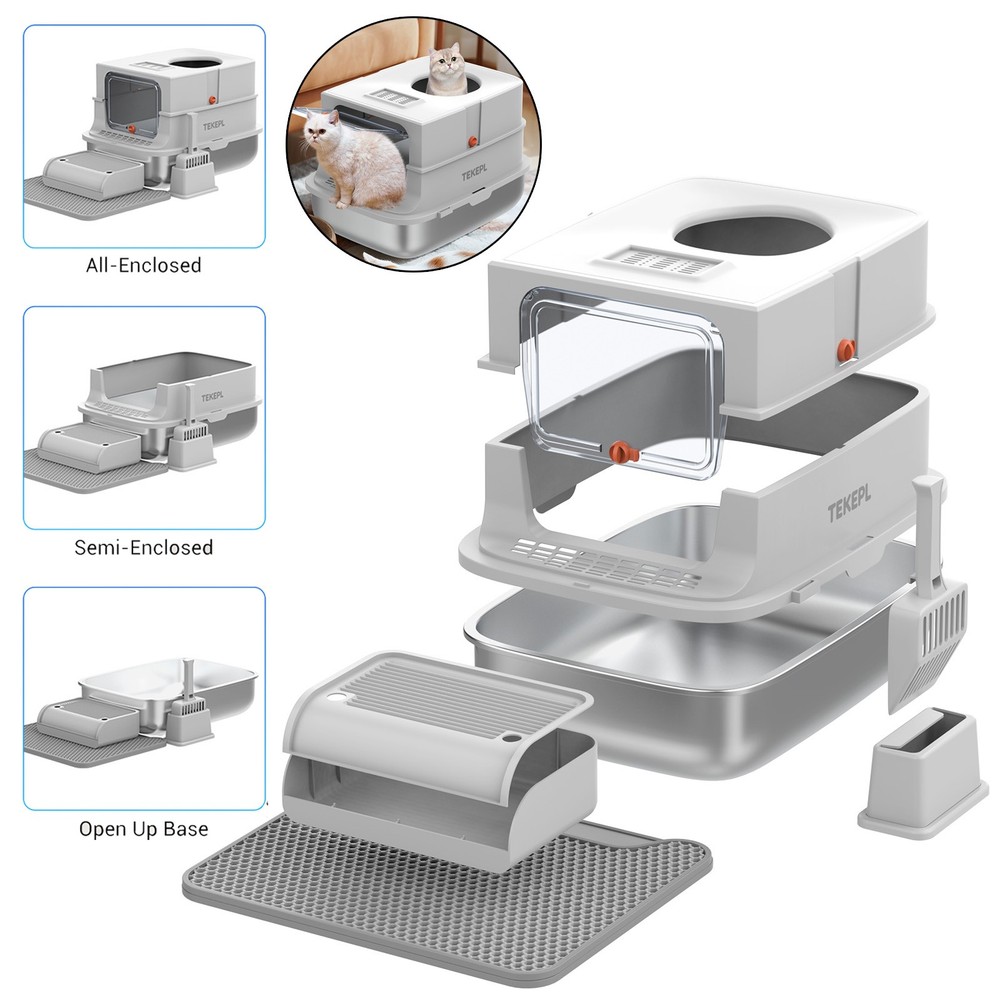 TEKEPL

All-Enclosed

TEKEPL

TEKEPL

Semi-Enclosed

Open Up Base

TEKEPL