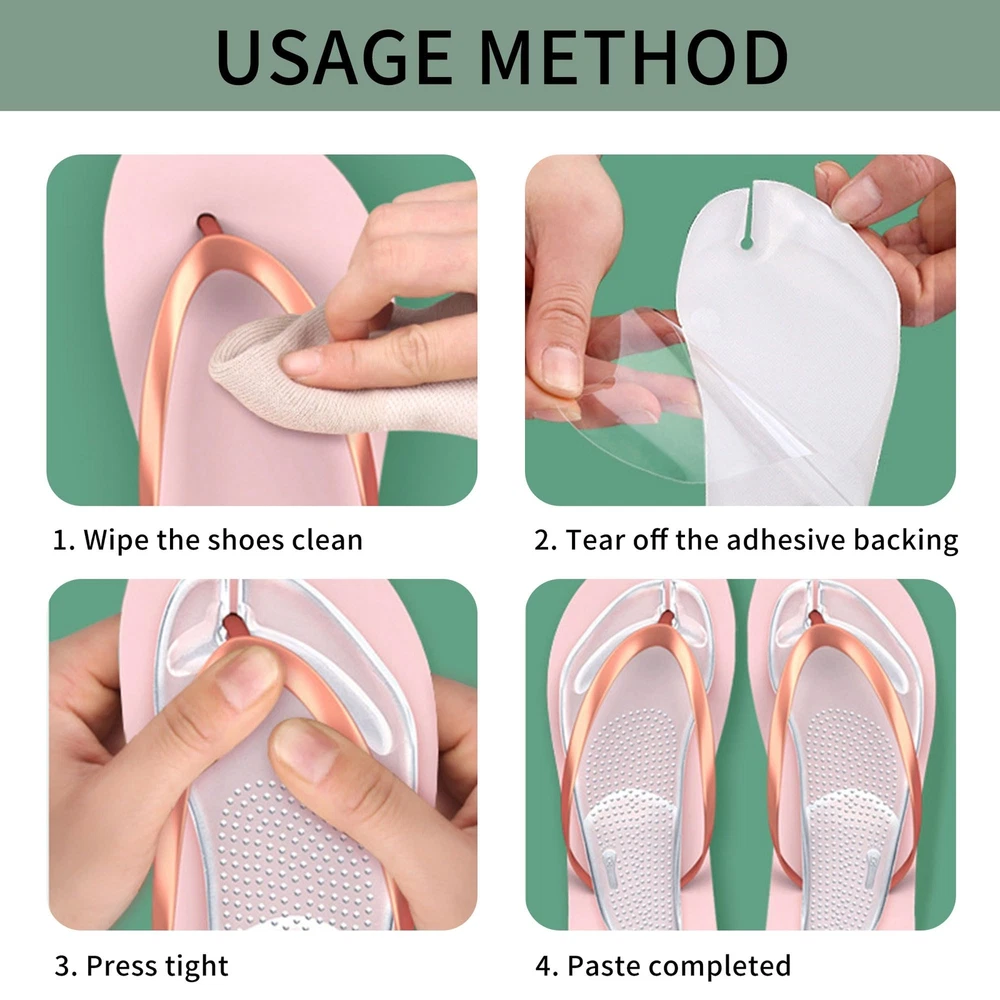 USAGE METHOD

1. Wipe the shoes clean

2. Tear off the adhesive backing

3. Press tight

4. Paste completed