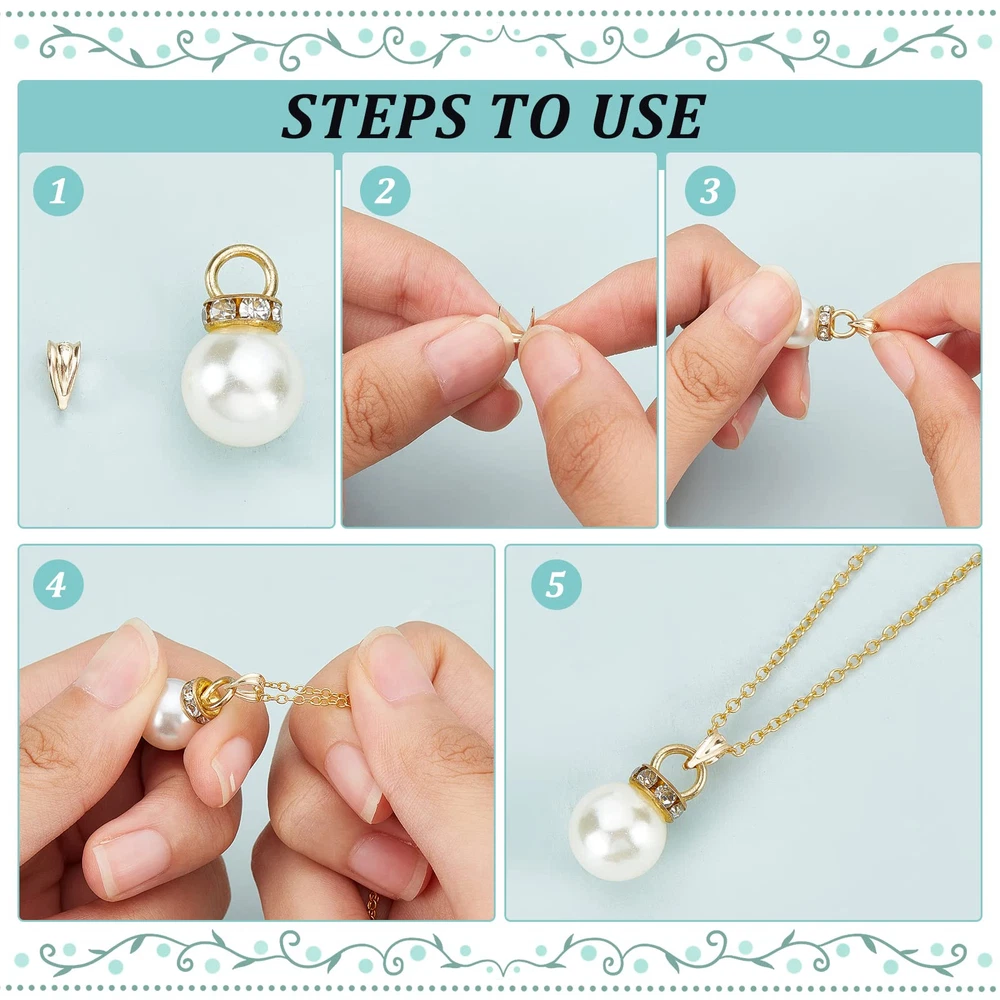 STEPS TO USE

1

2

3

4

5