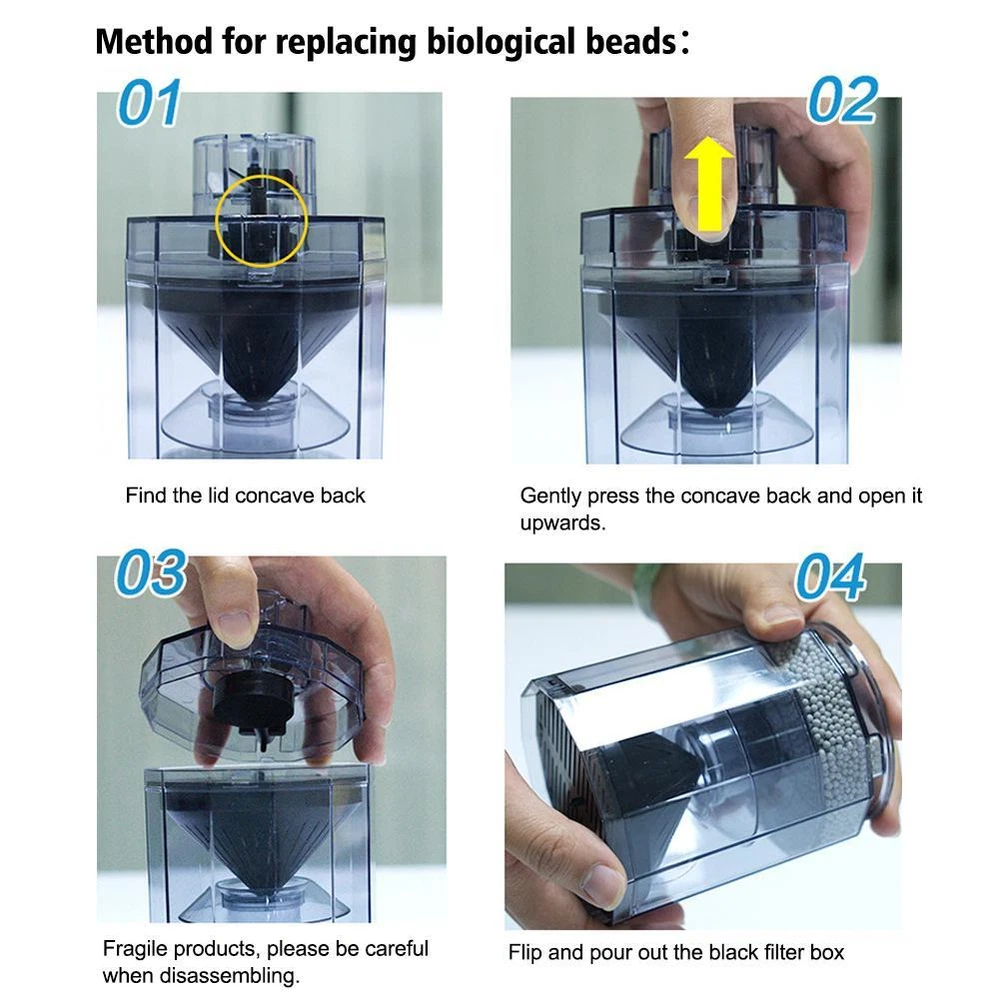 Method for replacing biological beads:

01

Find the lid concave back

02

Gently press the concave back and open it upwards.

03

Fragile products, please be careful when disassembling.

04

Flip and pour out the black filter box