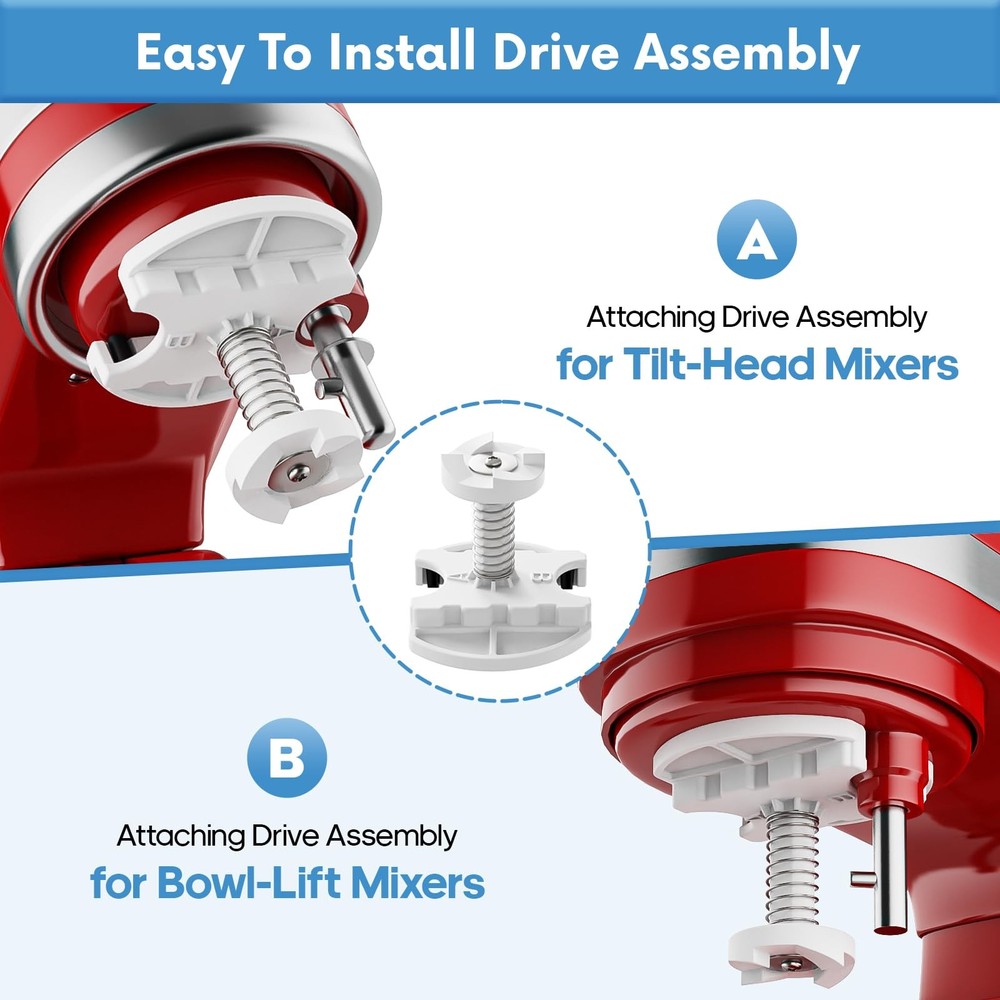 Easy To Install Drive Assembly

A

Attaching Drive Assembly
for Tilt-Head Mixers

B

Attaching Drive Assembly
for Bowl-Lift Mixers