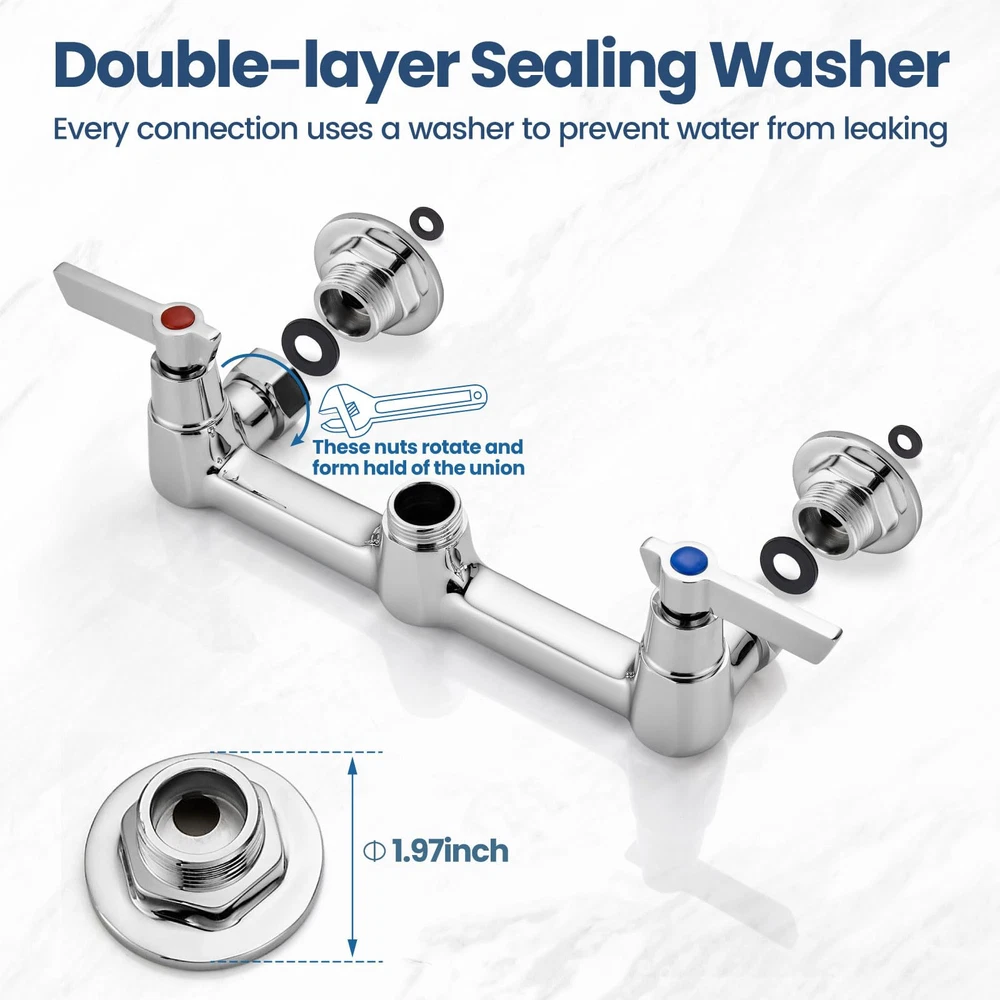 Double-layer Sealing Washer

Every connection uses a washer to prevent water from leaking

These nuts rotate and form hald of the union

Φ 1.97inch