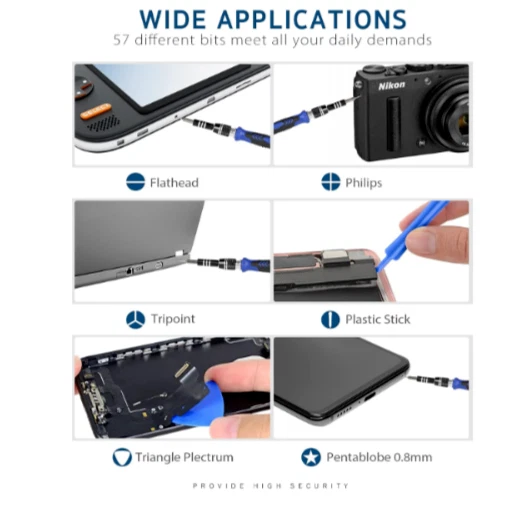 WIDE APPLICATIONS
57 different bits meet all your daily demands

SELECT

Nikon

Flathead

Philips

Tripoint

Plastic Stick

Triangle Plectrum

Pentablobe 0.8mm

PROVIDE HIGH SECURITY