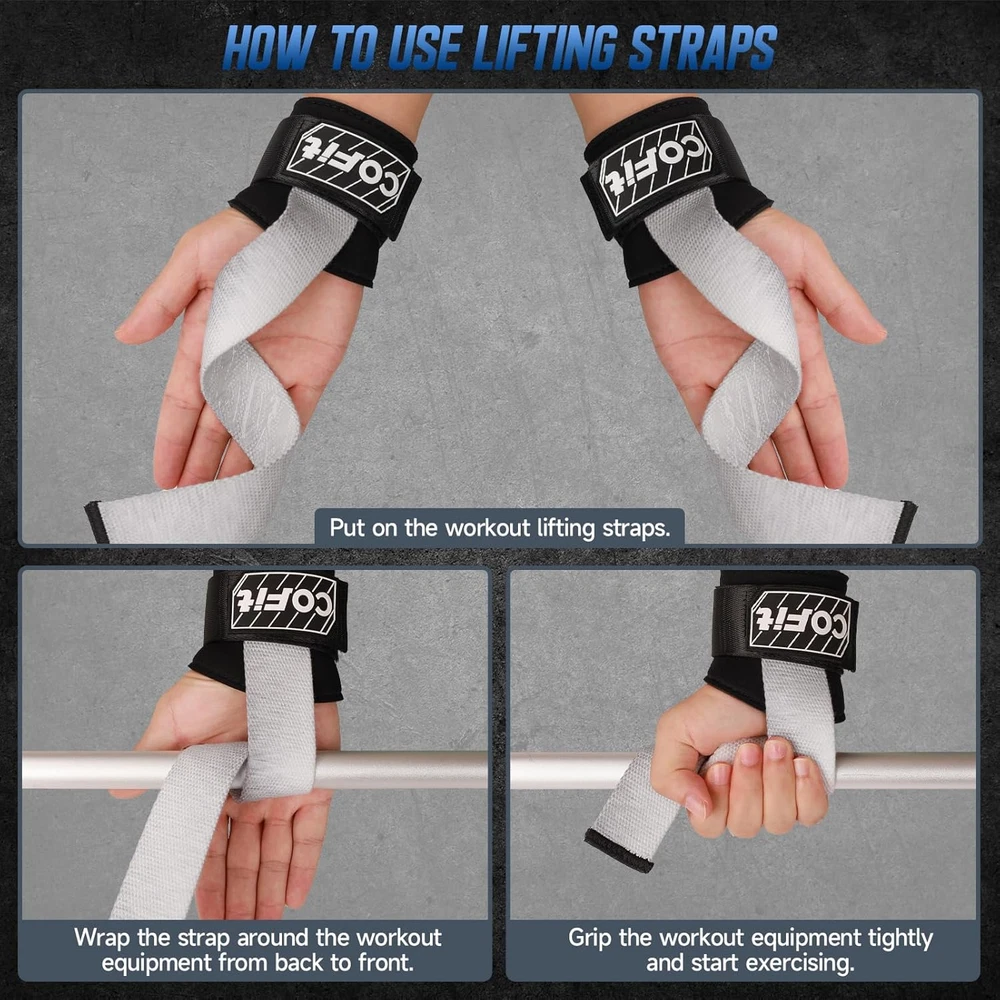 HOW TO USE LIFTING STRAPS

COFit

COFit

Put on the workout lifting straps.

COFit

COFit

Wrap the strap around the workout equipment from back to front.

Grip the workout equipment tightly and start exercising.