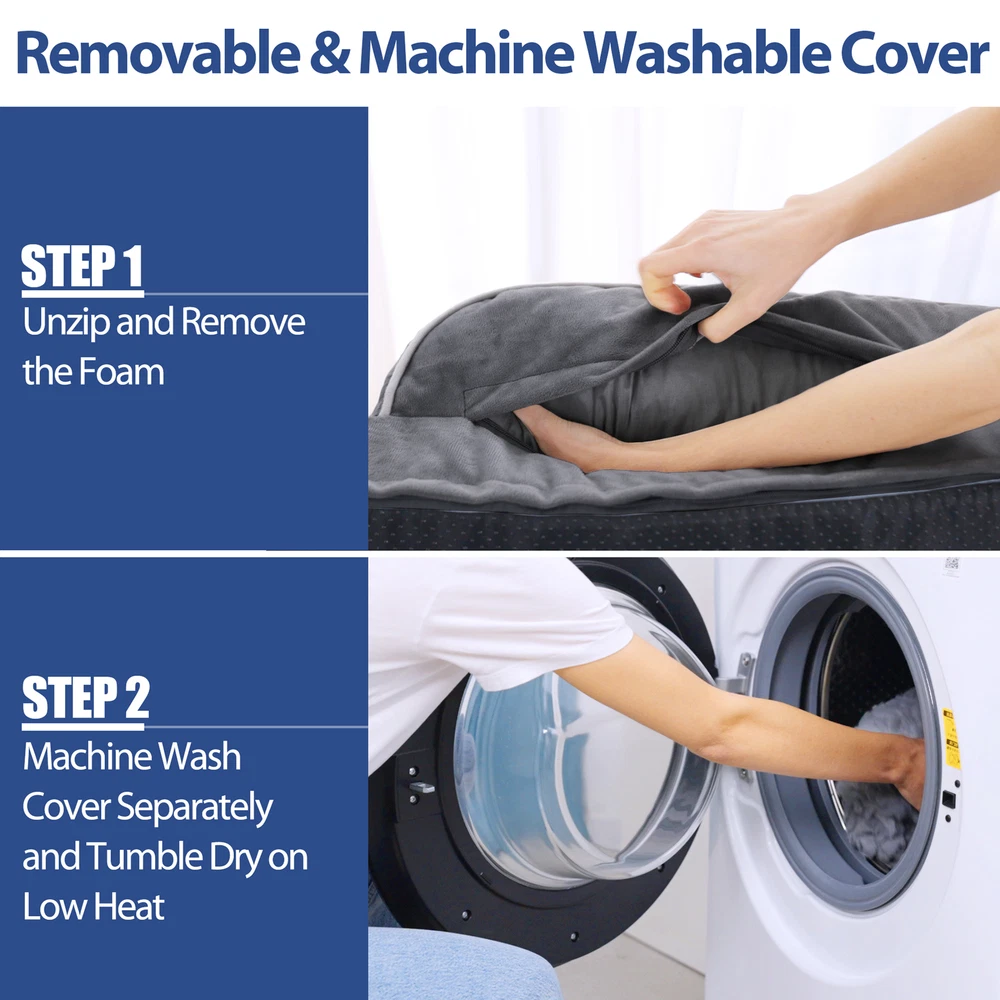 Removable & Machine Washable Cover

STEP 1
Unzip and Remove the Foam

STEP 2
Machine Wash Cover Separately and Tumble Dry on Low Heat