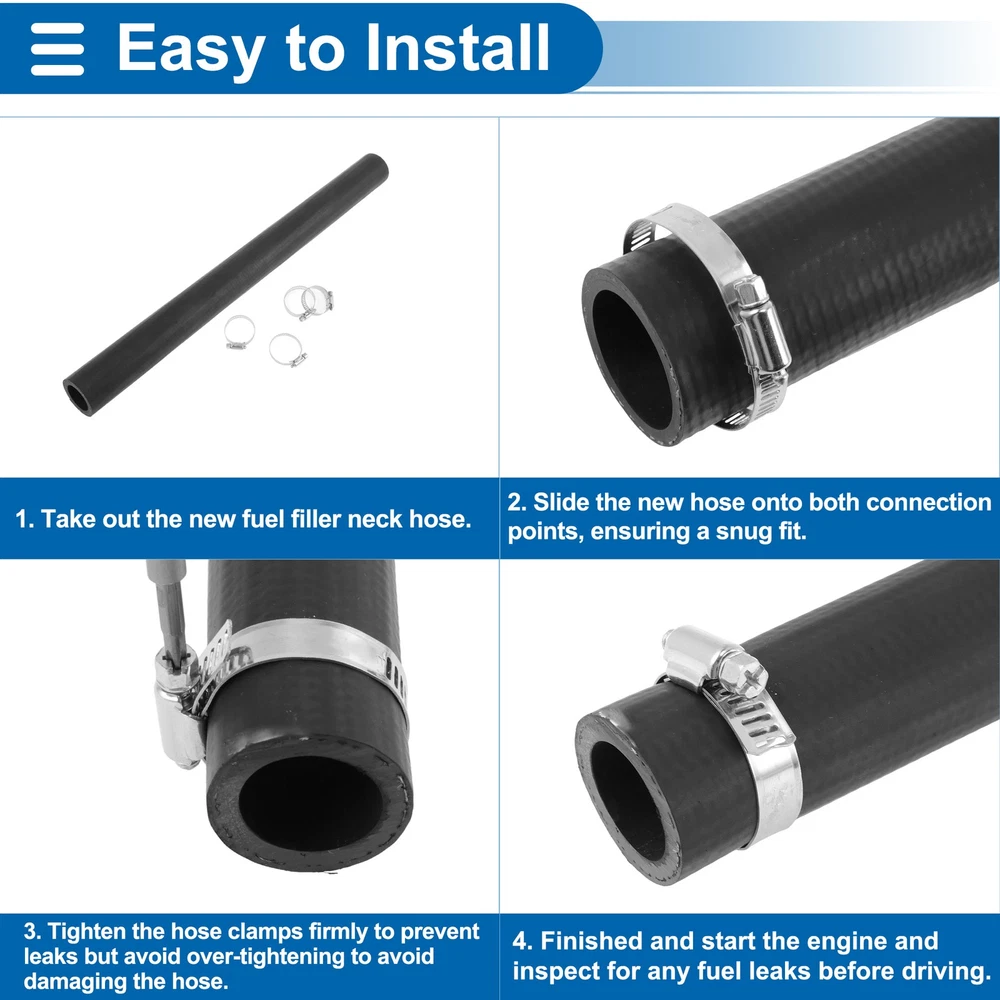 Easy to Install

1. Take out the new fuel filler neck hose.

2. Slide the new hose onto both connection points, ensuring a snug fit.

3. Tighten the hose clamps firmly to prevent leaks but avoid over-tightening to avoid damaging the hose.

4. Finished and start the engine and inspect for any fuel leaks before driving.