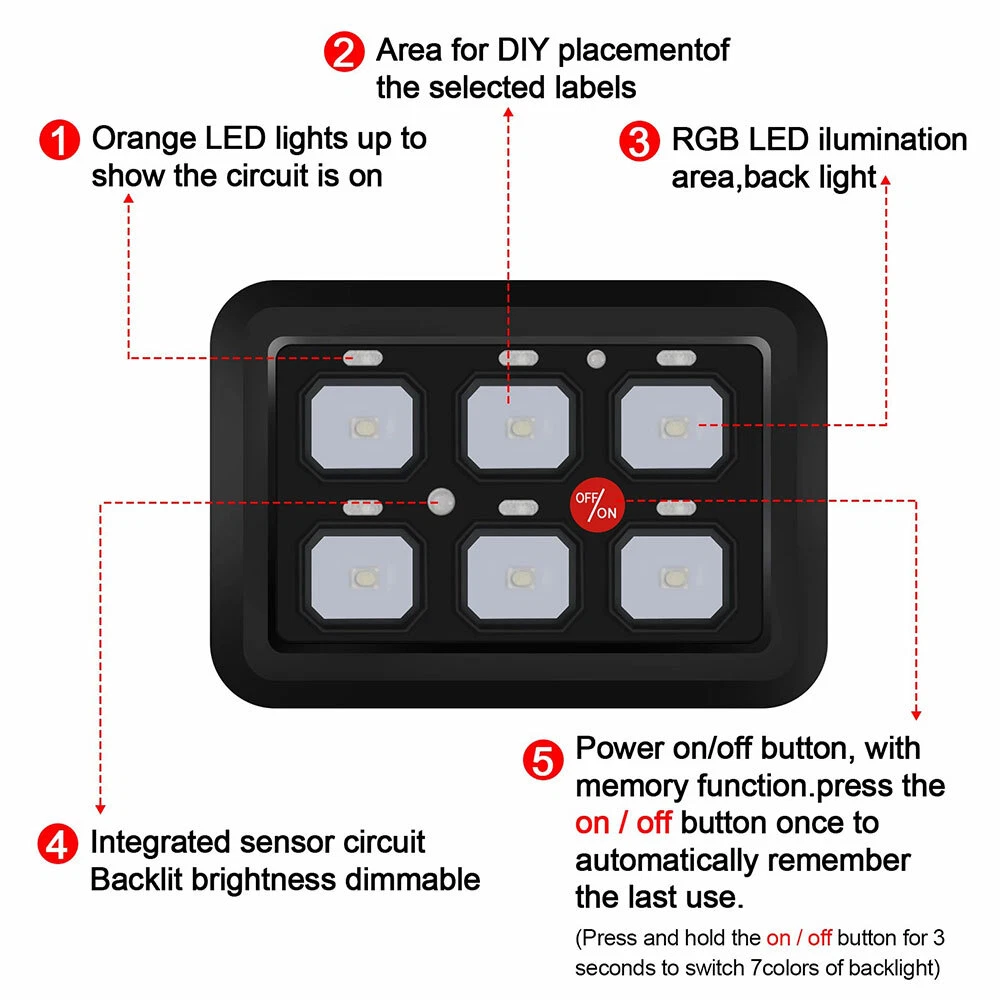 2 Area for DIY placementof the selected labels

1 Orange LED lights up to show the circuit is on

3 RGB LED ilumination area,back light

OFF/ON

4 Integrated sensor circuit Backlit brightness dimmable

5 Power on/off button, with memory function.press the on / off button once to automatically remember the last use.

(Press and hold the on / off button for 3 seconds to switch 7colors of backlight)