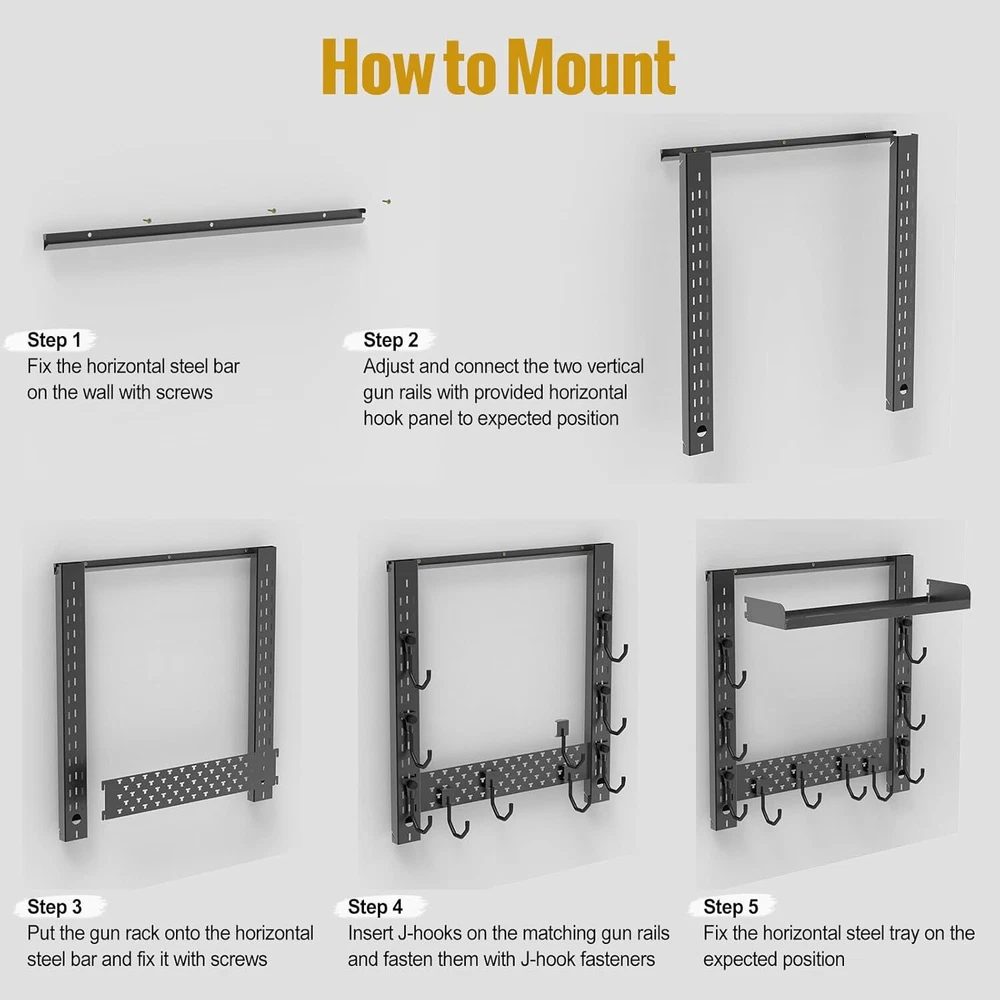 How to Mount

Step 1
Fix the horizontal steel bar on the wall with screws

Step 2
Adjust and connect the two vertical gun rails with provided horizontal hook panel to expected position

Step 3
Put the gun rack onto the horizontal steel bar and fix it with screws

Step 4
Insert J-hooks on the matching gun rails and fasten them with J-hook fasteners

Step 5
Fix the horizontal steel tray on the expected position