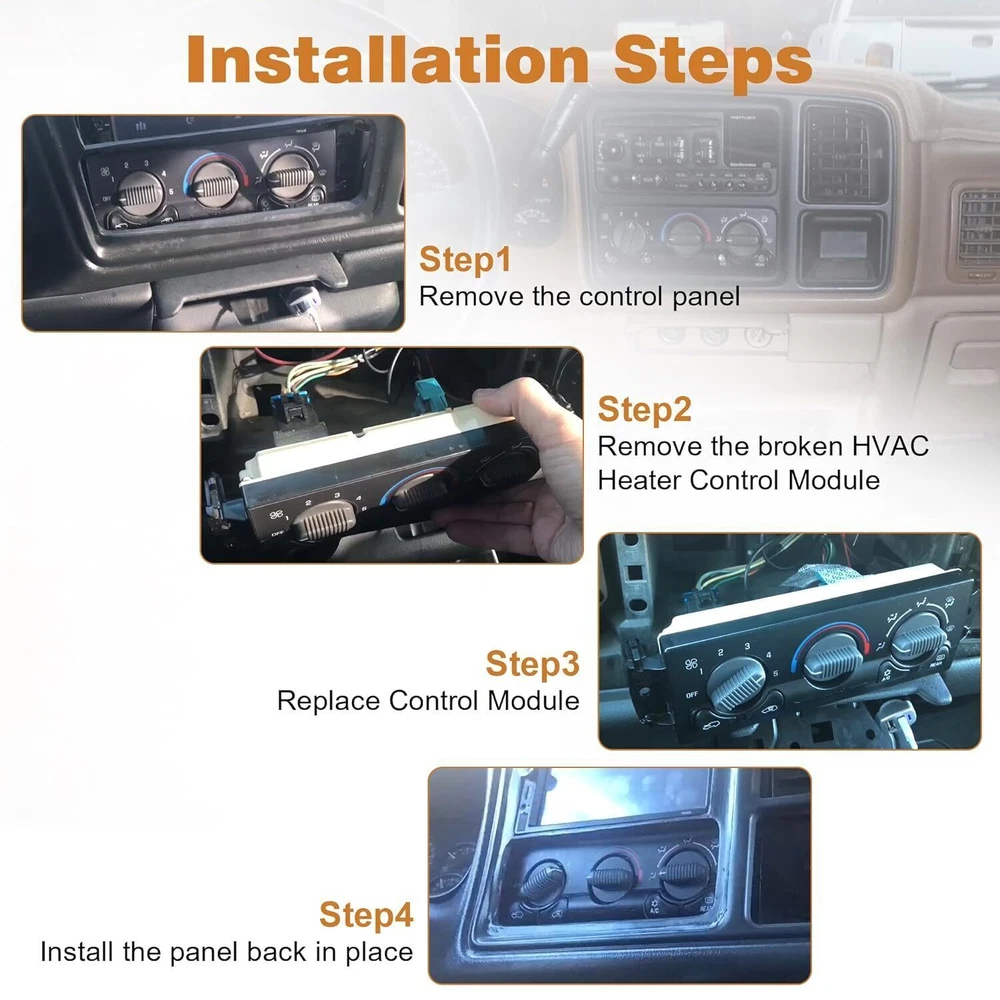 Installation Steps

Step1
Remove the control panel

Step2
Remove the broken HVAC Heater Control Module

Step3
Replace Control Module

Step4
Install the panel back in place