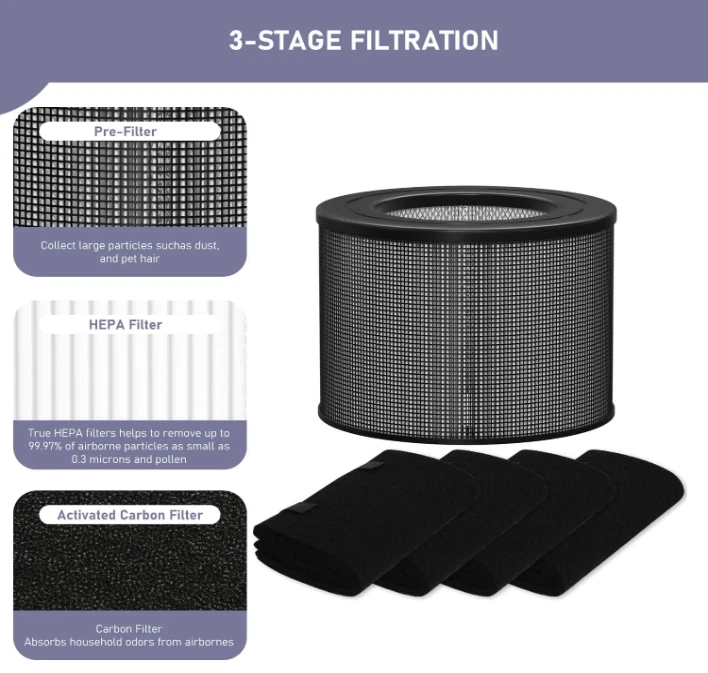 3-STAGE FILTRATION

Pre-Filter

Collect large particles suchas dust, and pet hair

HEPA Filter

True HEPA filters helps to remove up to 99.97% of airborne particles as small as 0.3 microns and pollen

Activated Carbon Filter

Carbon Filter
Absorbs household odors from airbornes