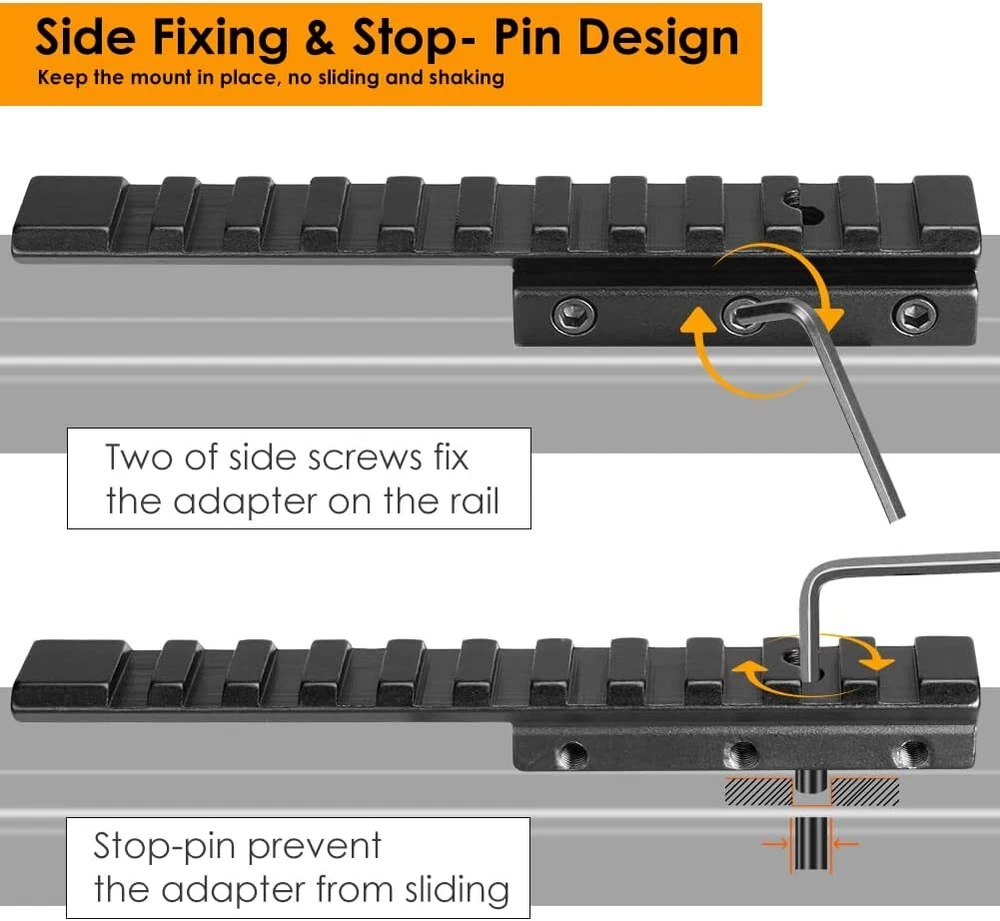 Side Fixing & Stop- Pin Design
Keep the mount in place, no sliding and shaking

Two of side screws fix the adapter on the rail

Stop-pin prevent the adapter from sliding