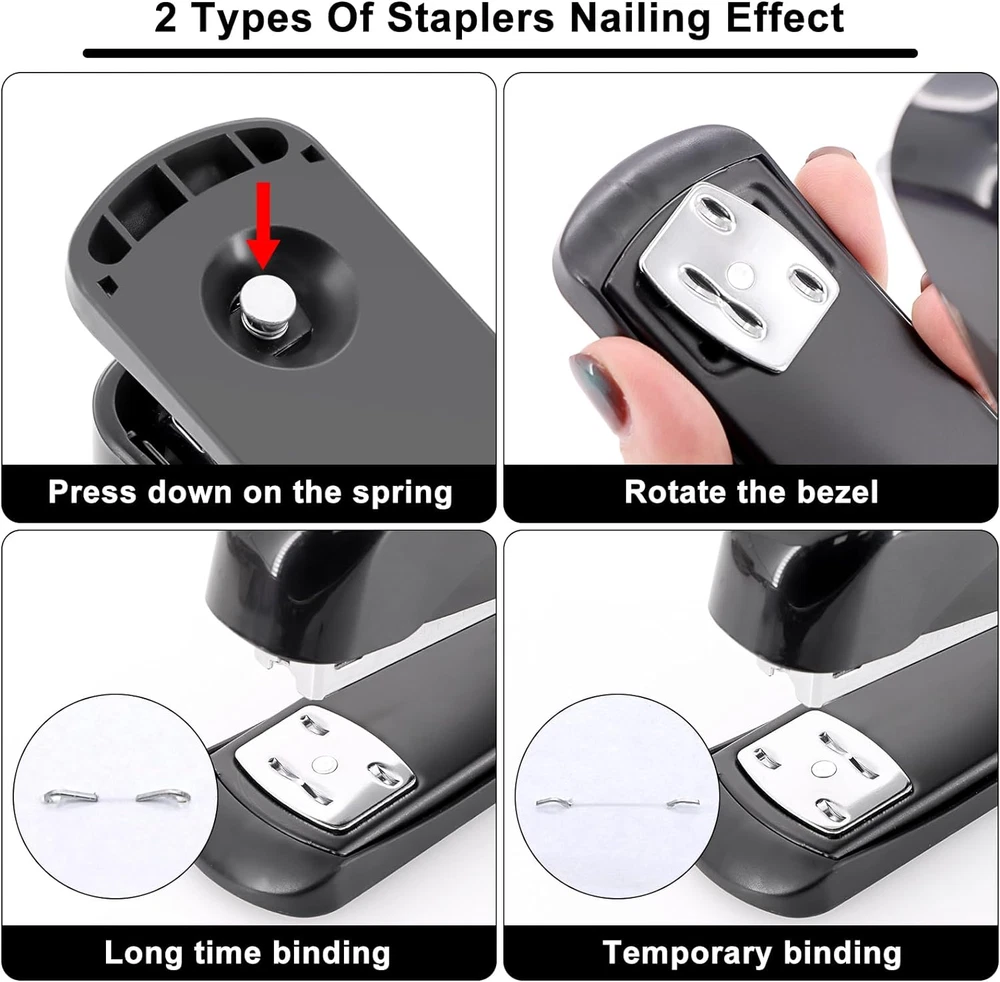 2 Types Of Staplers Nailing Effect

Press down on the spring

Rotate the bezel

Long time binding

Temporary binding