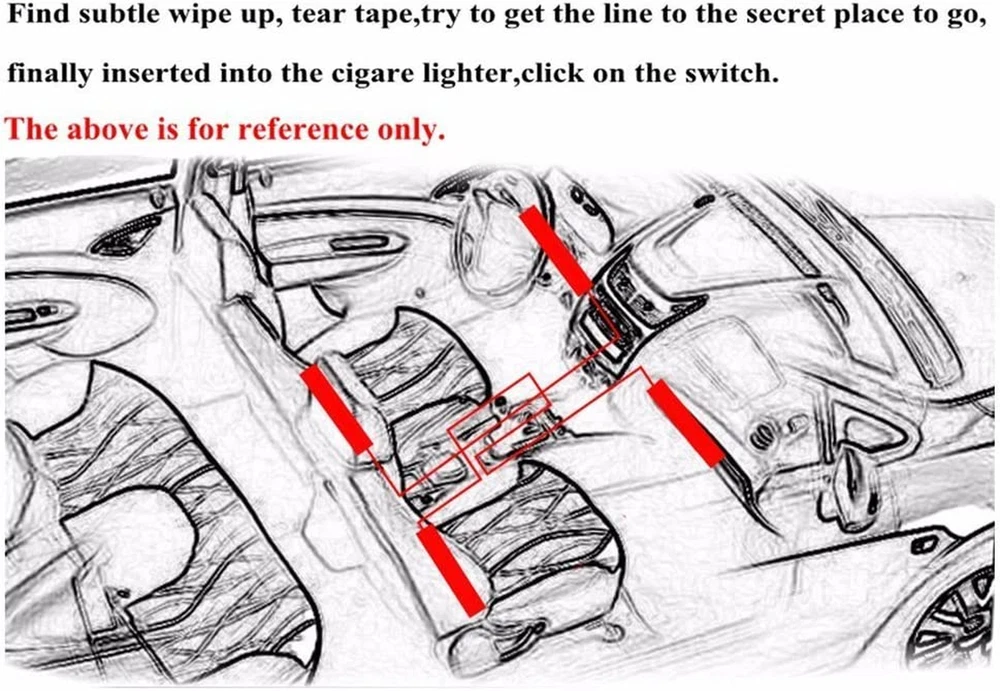 Find subtle wipe up, tear tape,try to get the line to the secret place to go, finally inserted into the cigare lighter,click on the switch.

The above is for reference only.