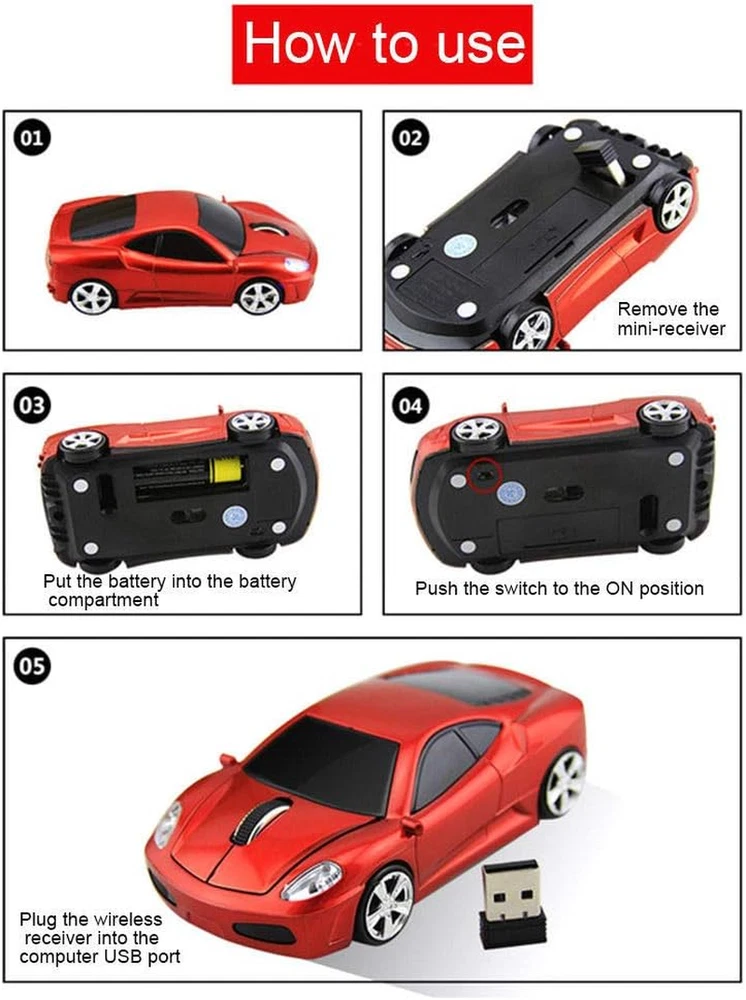 How to use

01

02

Remove the mini-receiver

03

Put the battery into the battery compartment

04

Push the switch to the ON position

05

Plug the wireless receiver into the computer USB port