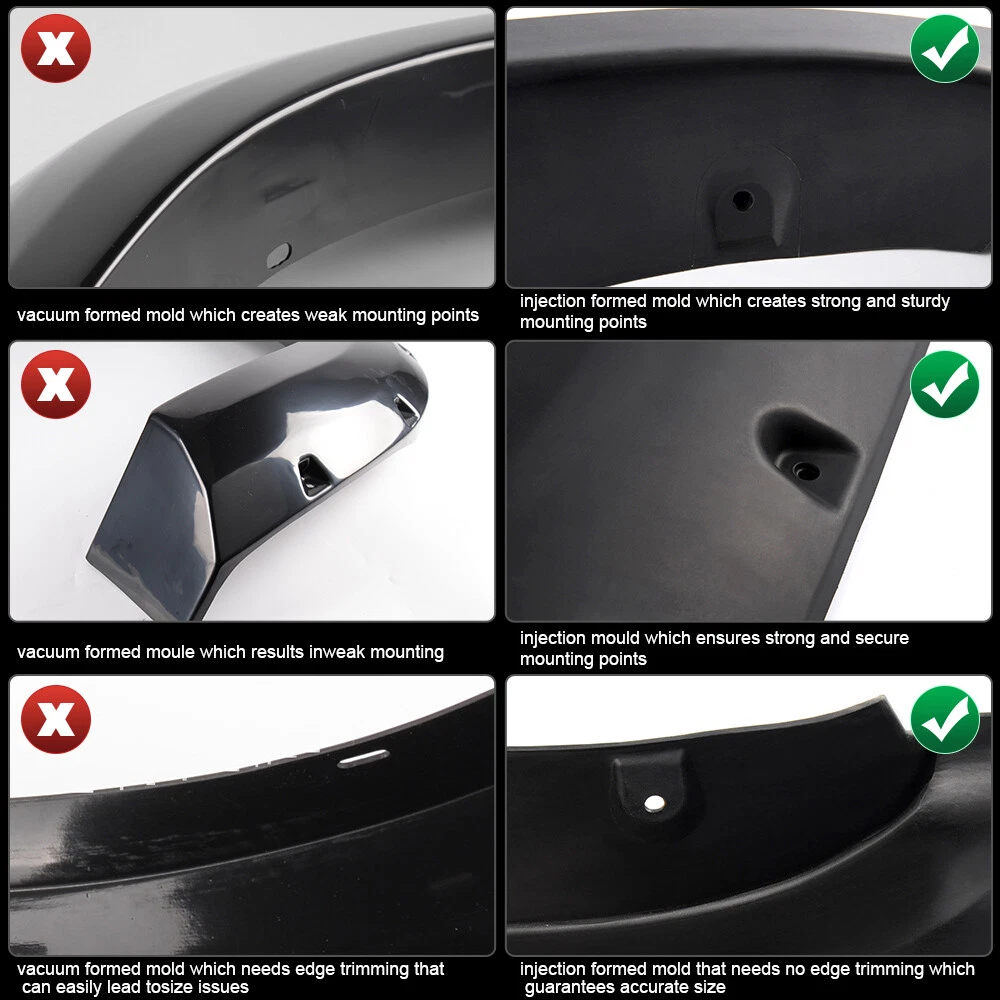 vacuum formed mold which creates weak mounting points

injection formed mold which creates strong and sturdy mounting points

vacuum formed moule which results inweak mounting

injection mould which ensures strong and secure mounting points

vacuum formed mold which needs edge trimming that can easily lead tosize issues

injection formed mold that needs no edge trimming which guarantees accurate size