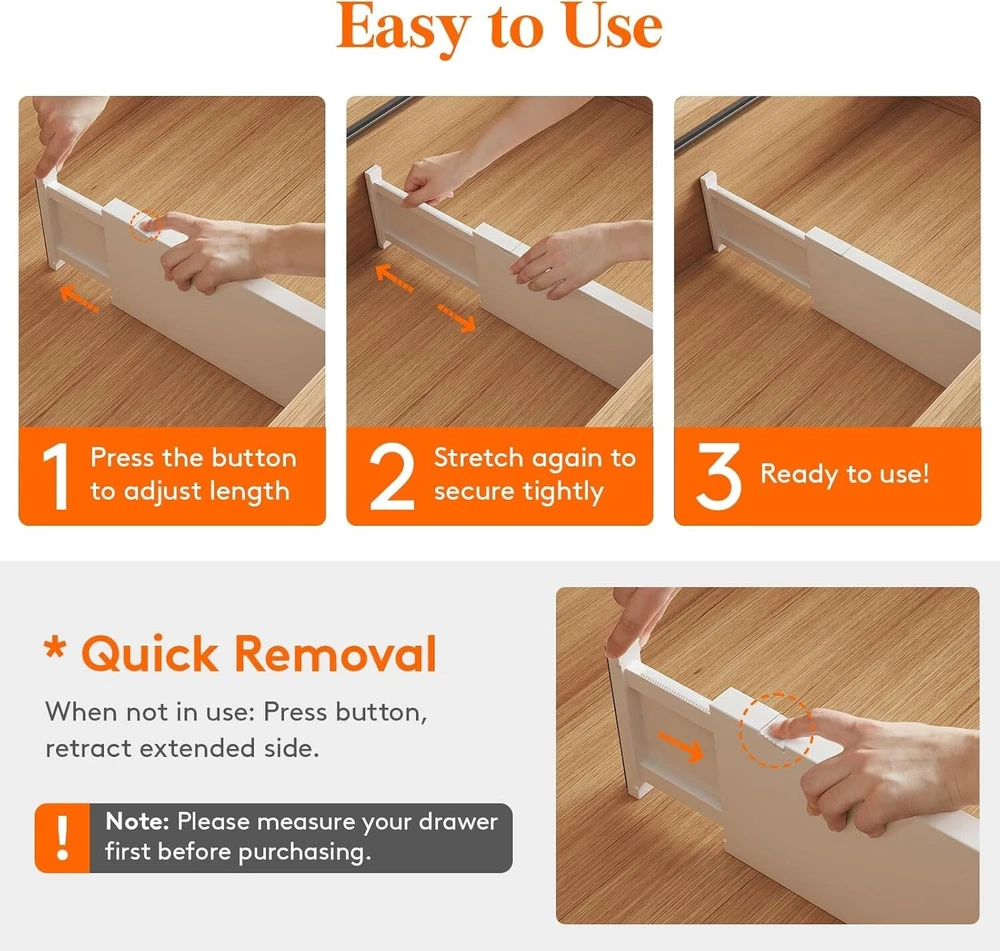 Easy to Use

1 Press the button to adjust length

2 Stretch again to secure tightly

3 Ready to use!

* Quick Removal

When not in use: Press button, retract extended side.

! Note: Please measure your drawer first before purchasing.