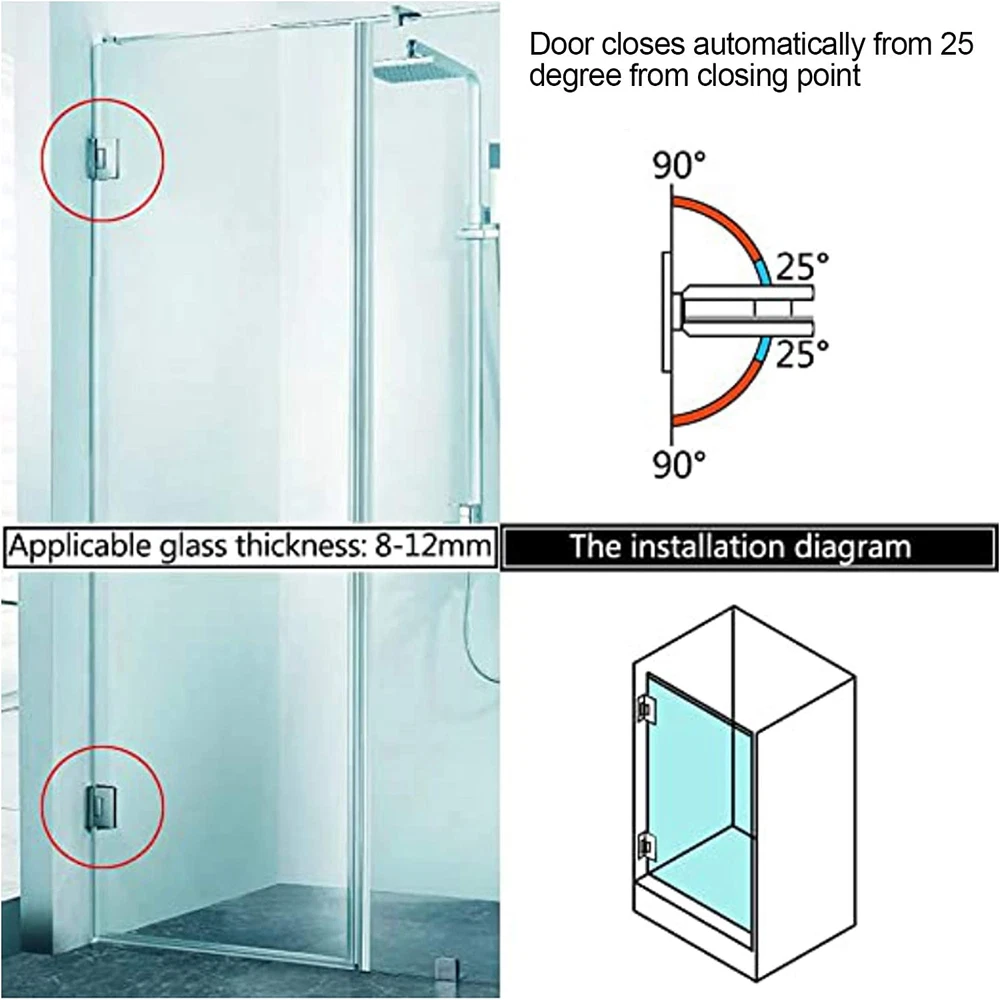 Door closes automatically from 25 degree from closing point

90°
25°
25°
90°

Applicable glass thickness: 8-12mm

The installation diagram