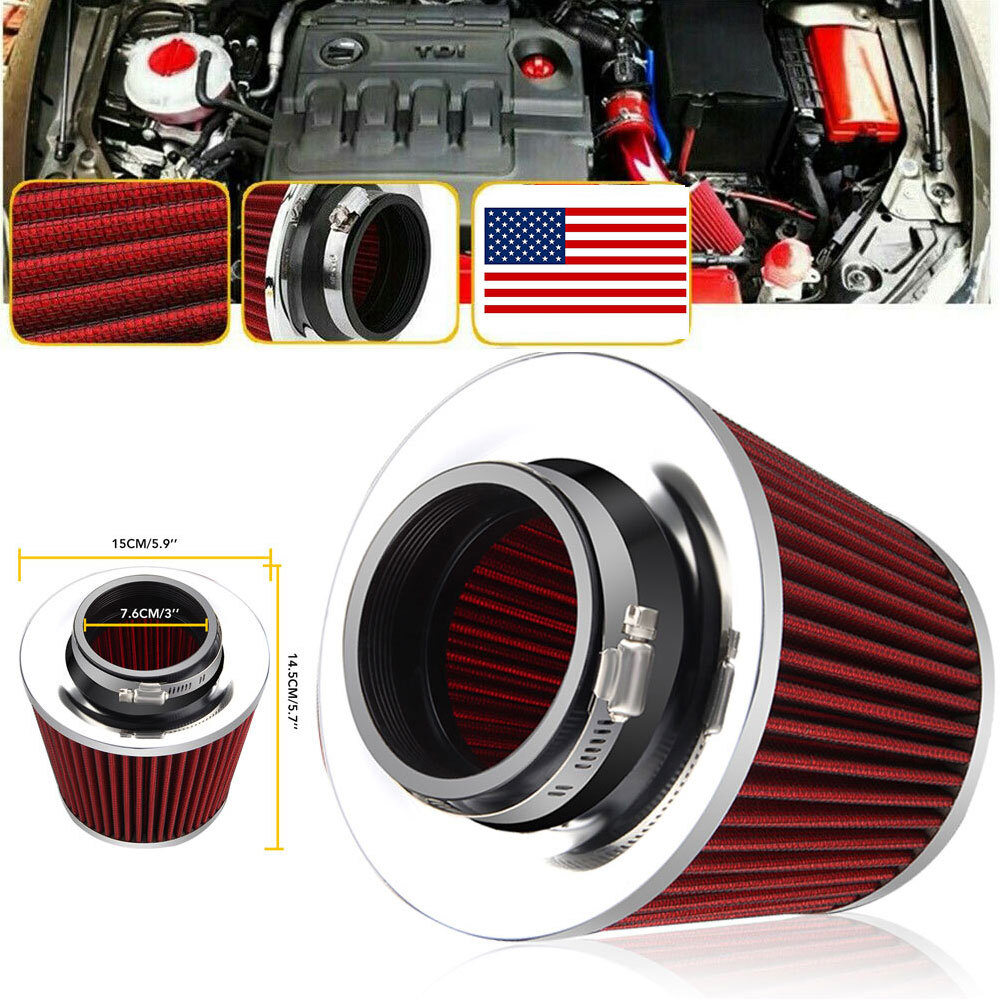 TDI

15CM/5.9''

7.6CM/3''

14.5CM/5.7''