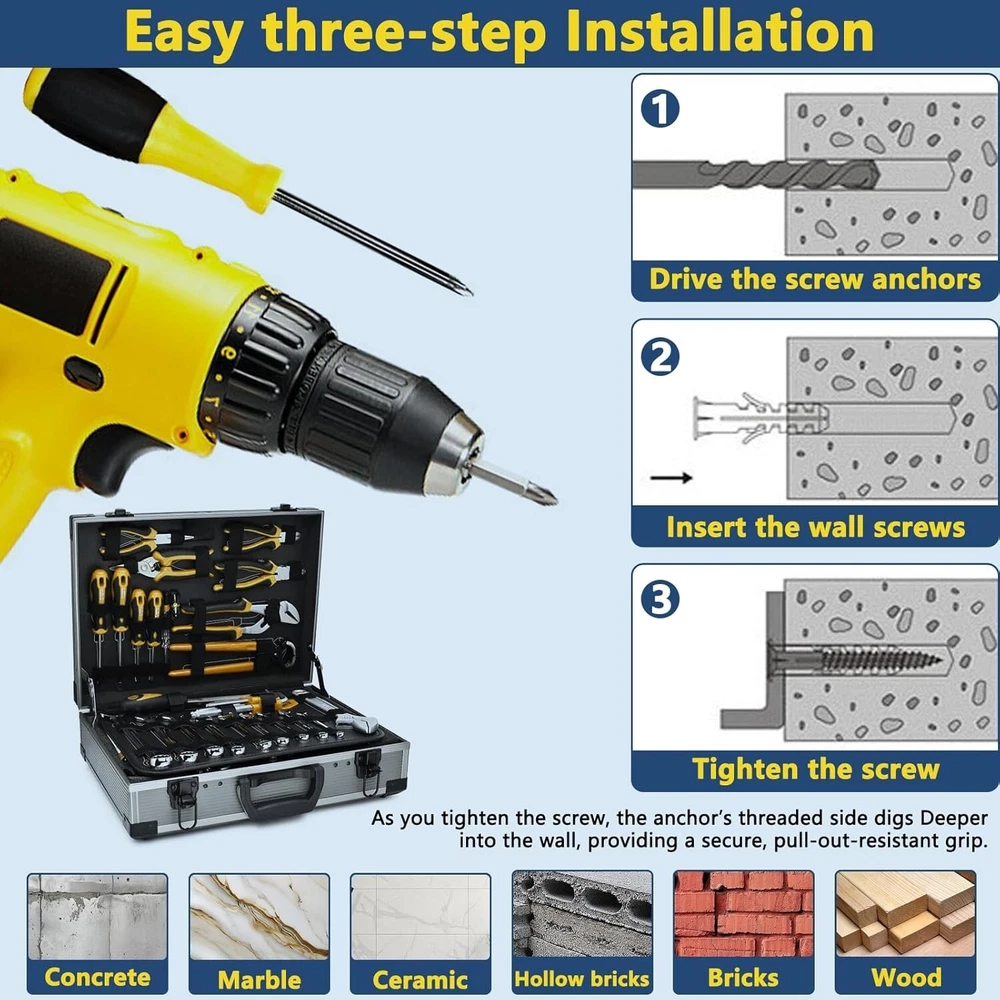 Easy three-step Installation

1

Drive the screw anchors

2

Insert the wall screws

3

Tighten the screw

As you tighten the screw, the anchor's threaded side digs Deeper into the wall, providing a secure, pull-out-resistant grip.

Concrete

Marble

Ceramic

Hollow bricks

Bricks

Wood