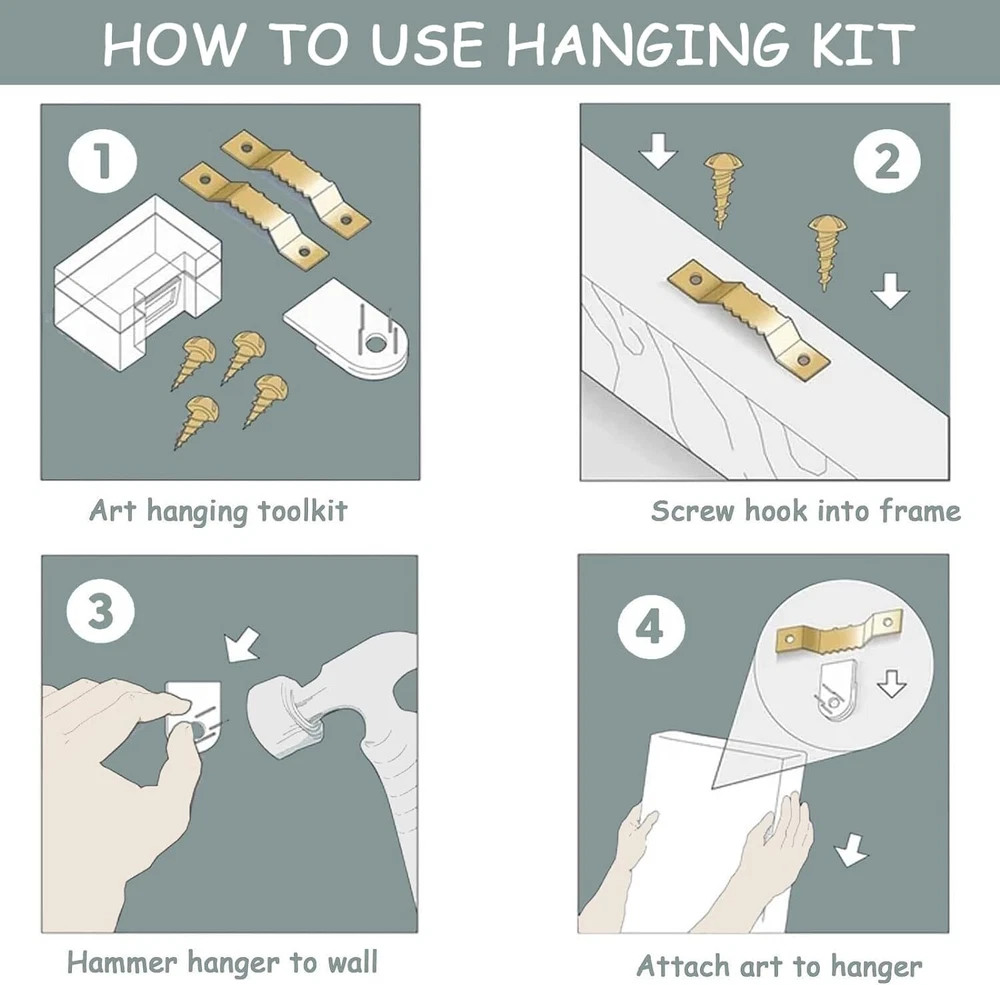 HOW TO USE HANGING KIT

1

Art hanging toolkit

2

Screw hook into frame

3

Hammer hanger to wall

4

Attach art to hanger