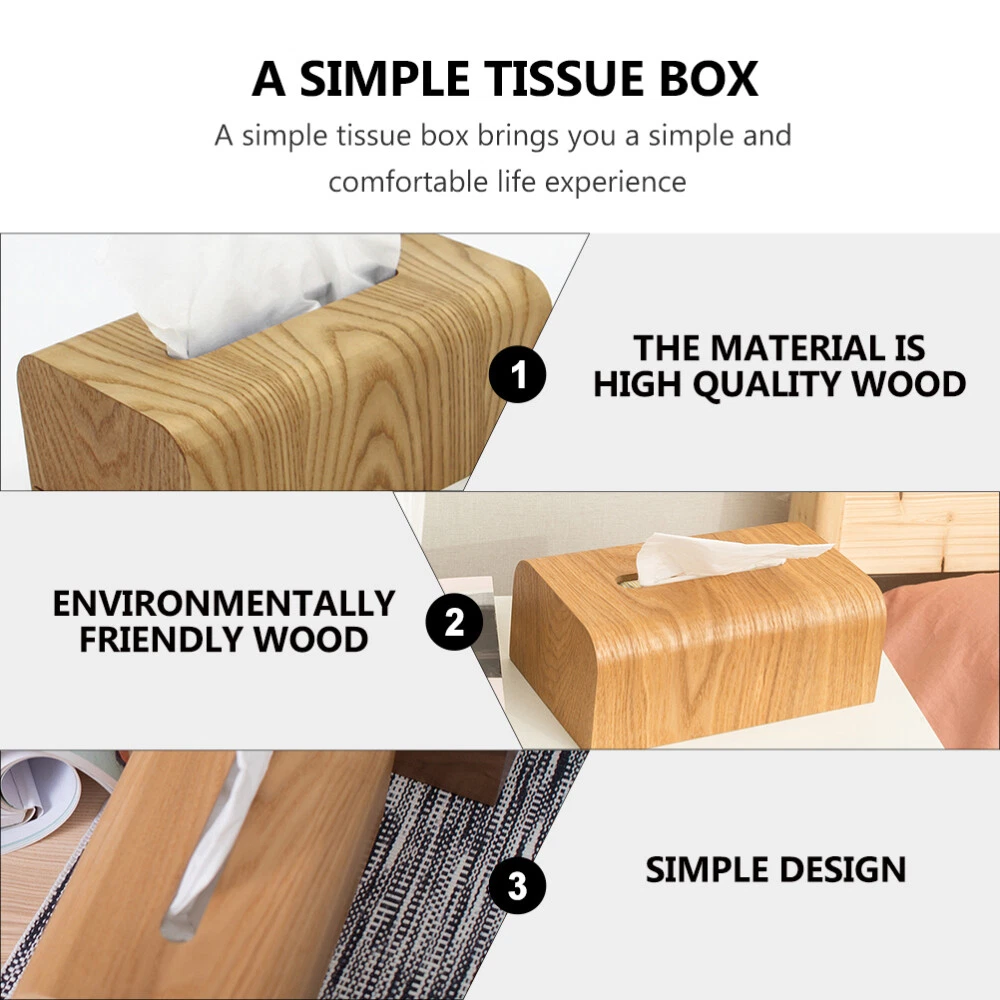 A SIMPLE TISSUE BOX

A simple tissue box brings you a simple and comfortable life experience

1

THE MATERIAL IS HIGH QUALITY WOOD

ENVIRONMENTALLY FRIENDLY WOOD

2

3

SIMPLE DESIGN