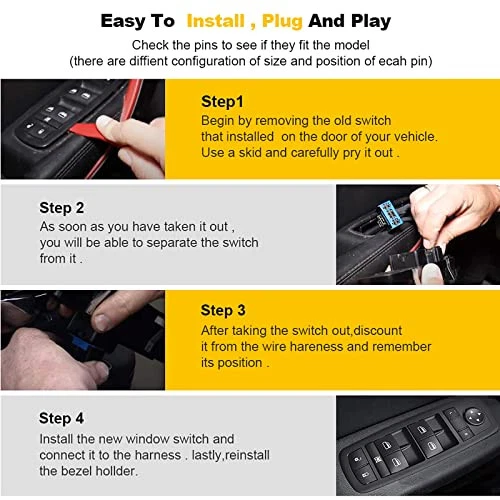 Easy To Install , Plug And Play

Check the pins to see if they fit the model (there are diffient configuration of size and position of ecah pin)

Step1

Begin by removing the old switch that installed on the door of your vehicle. Use a skid and carefully pry it out .

Step 2

As soon as you have taken it out , you will be able to separate the switch from it .

Step 3

After taking the switch out,discount it from the wire hareness and remember its position .

Step 4

Install the new window switch and connect it to the harness . lastly,reinstall the bezel hollder.