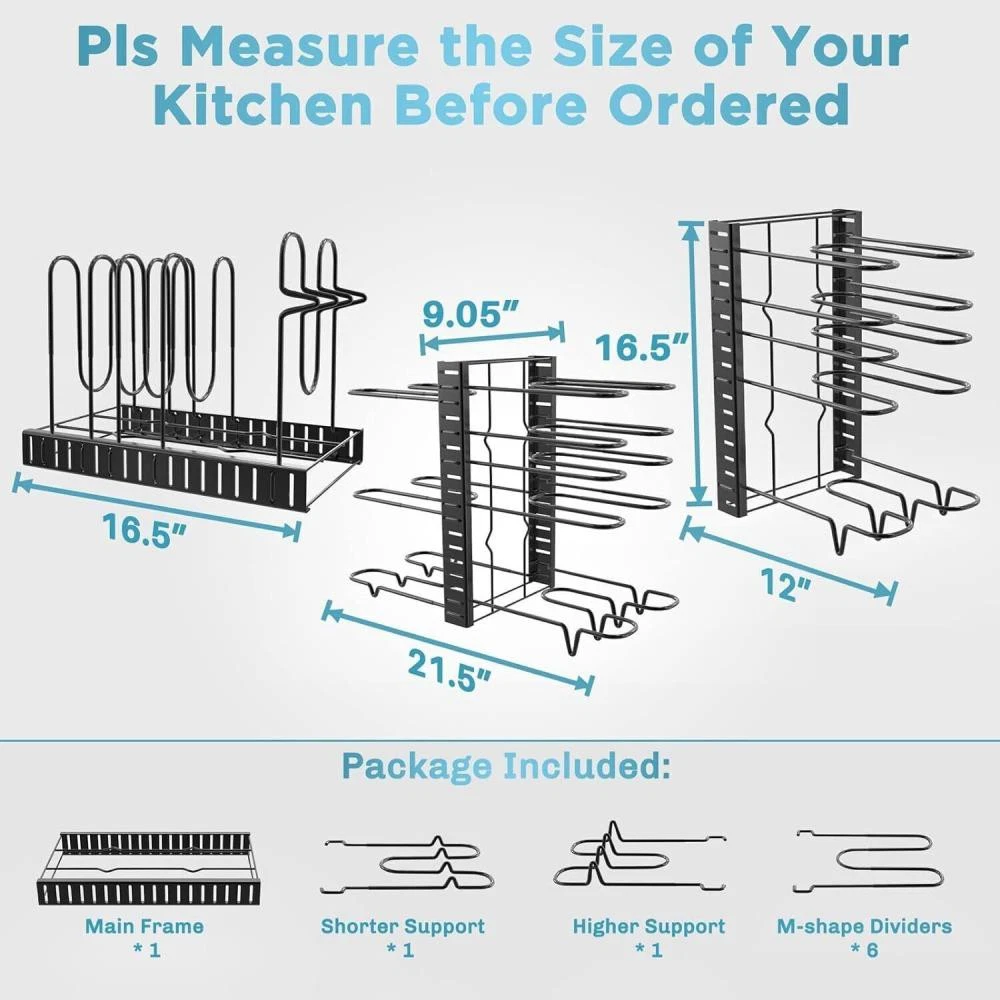 Pls Measure the Size of Your Kitchen Before Ordered

16.5"

9.05"

21.5"

16.5"

12"

Package Included:

Main Frame
* 1

Shorter Support
* 1

Higher Support
* 1

M-shape Dividers
* 6