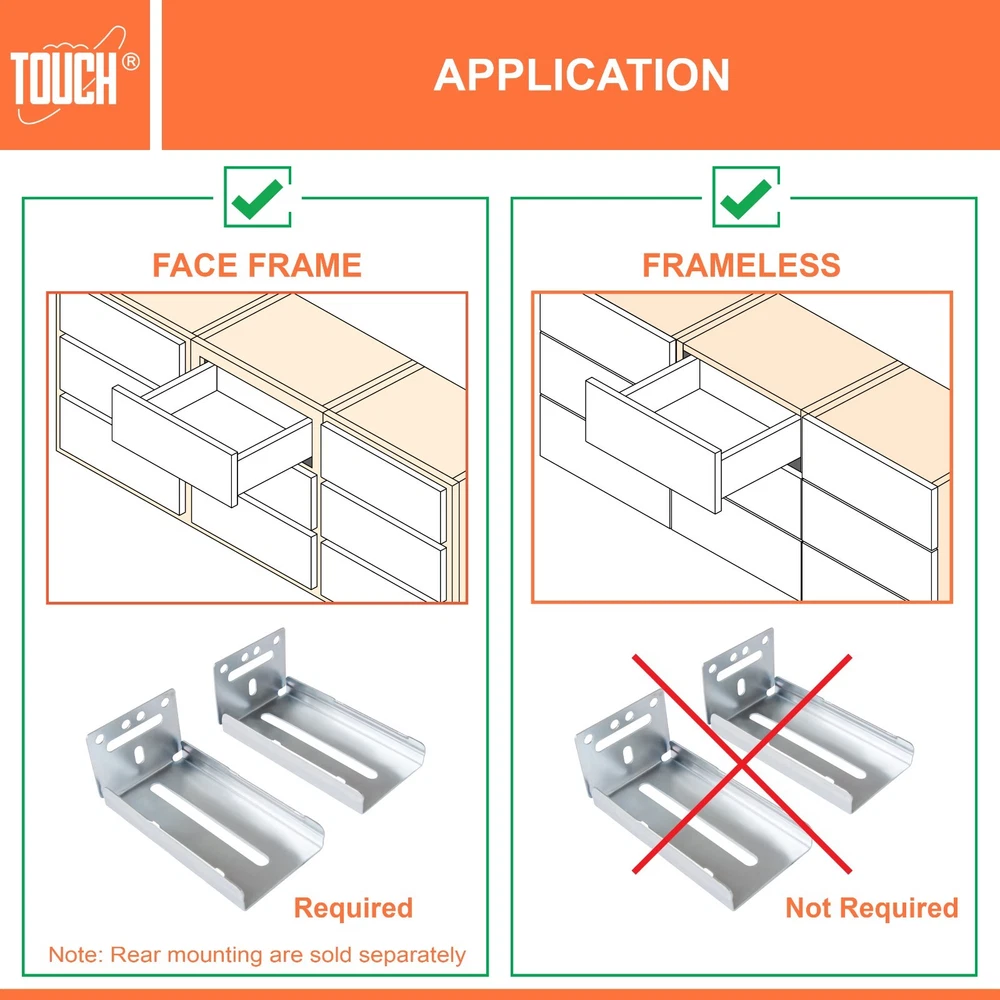 TOUCH®

APPLICATION

FACE FRAME

Required

Note: Rear mounting are sold separately

FRAMELESS

Not Required