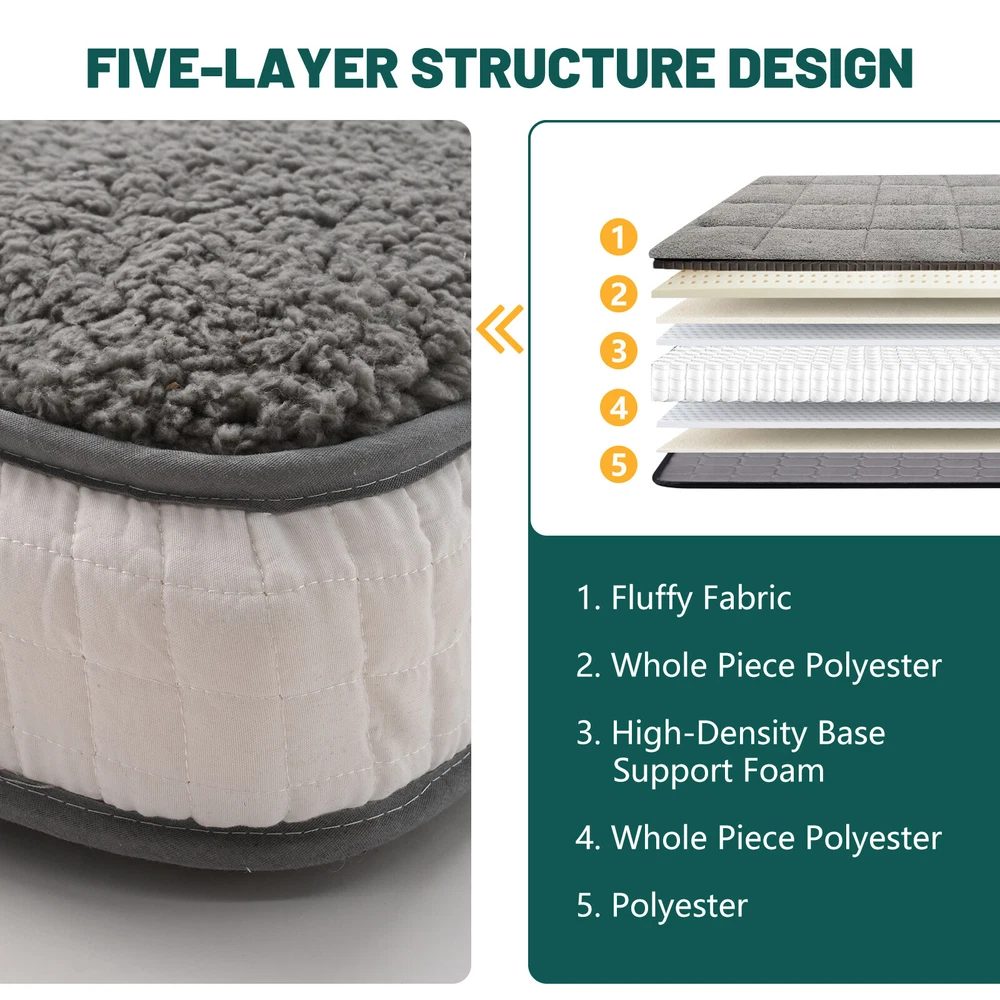 FIVE-LAYER STRUCTURE DESIGN

1
2
3
4
5

1. Fluffy Fabric

2. Whole Piece Polyester

3. High-Density Base Support Foam

4. Whole Piece Polyester

5. Polyester