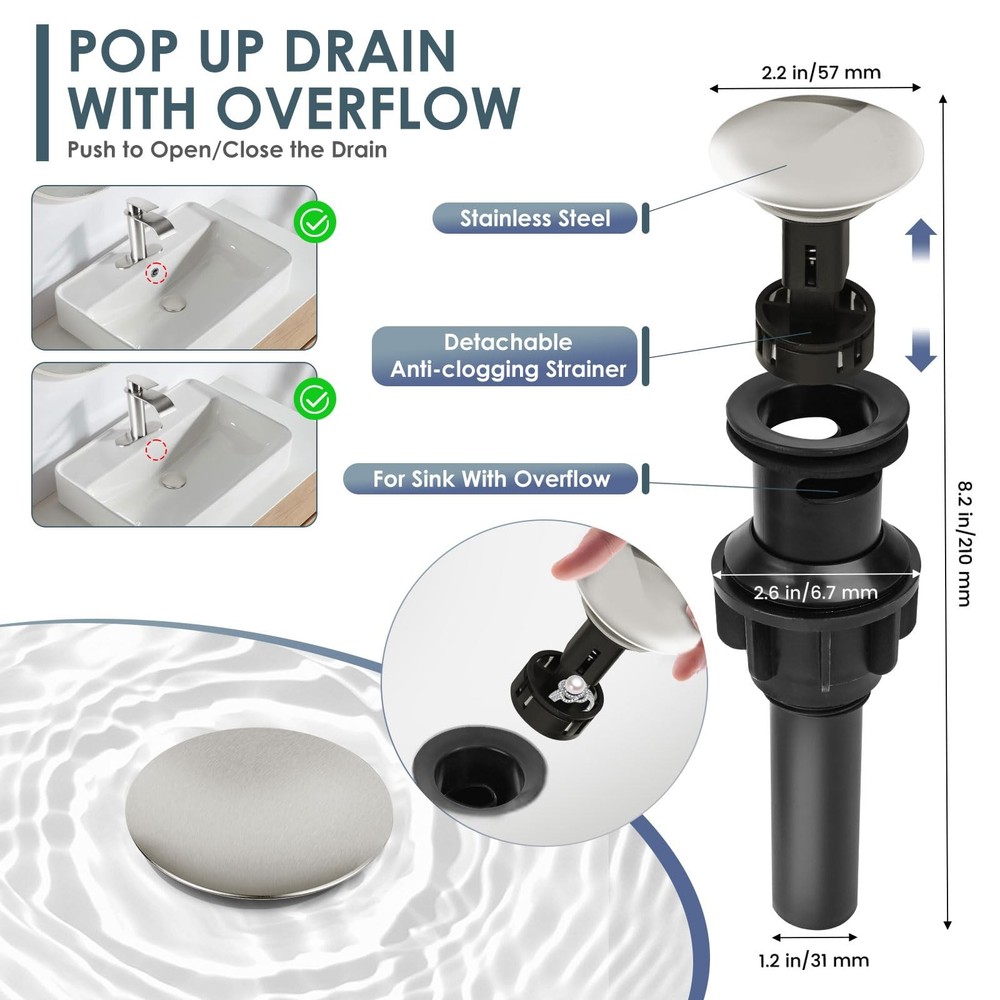 POP UP DRAIN WITH OVERFLOW
Push to Open/Close the Drain

2.2 in/57 mm
Stainless Steel
Detachable Anti-clogging Strainer
For Sink With Overflow
2.6 in/6.7 mm
8.2 in/210 mm
1.2 in/31 mm