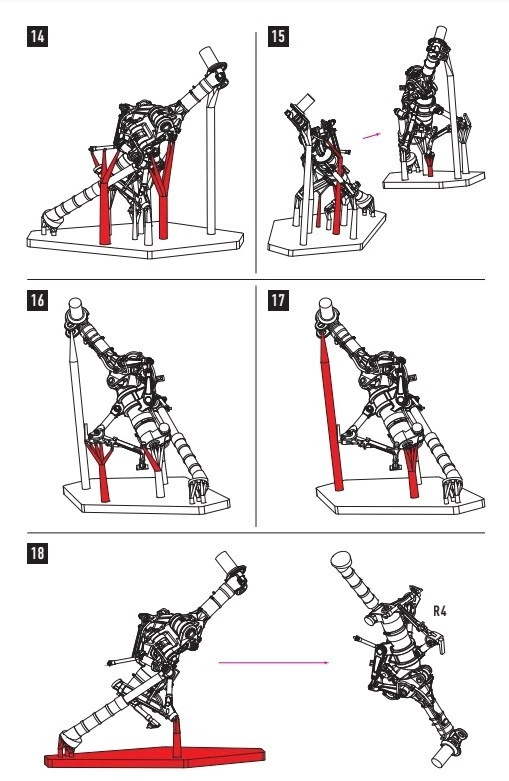 14

15

16

17

18

R4