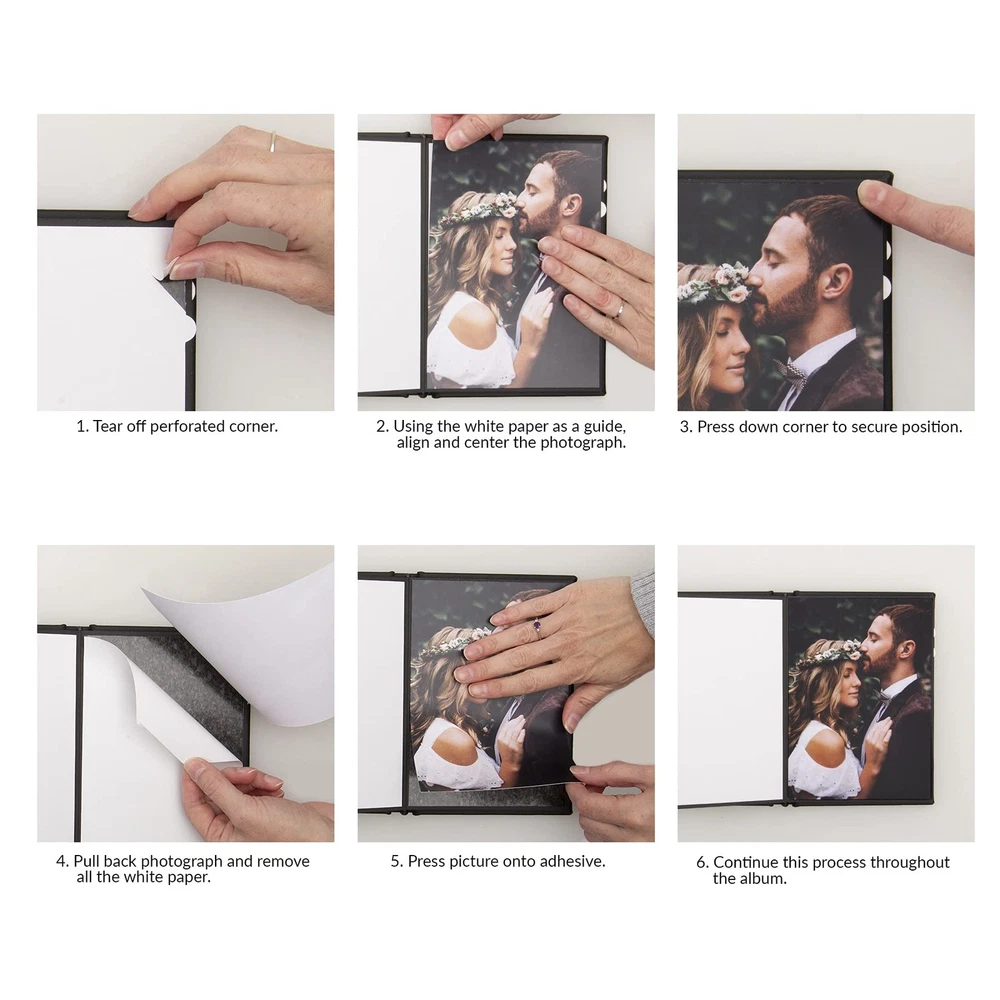 1. Tear off perforated corner.

2. Using the white paper as a guide, align and center the photograph.

3. Press down corner to secure position.

4. Pull back photograph and remove all the white paper.

5. Press picture onto adhesive.

6. Continue this process throughout the album.