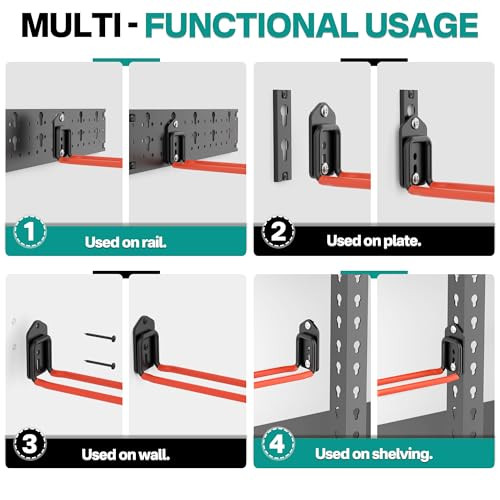 MULTI - FUNCTIONAL USAGE

1 Used on rail.

2 Used on plate.

3 Used on wall.

4 Used on shelving.