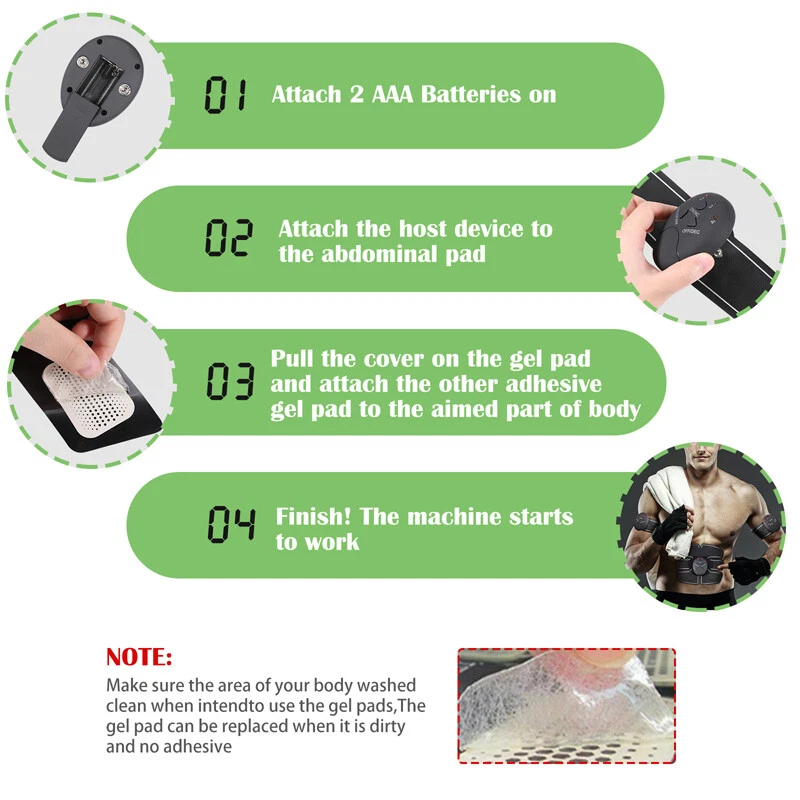 01 Attach 2 AAA Batteries on

02 Attach the host device to the abdominal pad

OFF/DEC

03 Pull the cover on the gel pad and attach the other adhesive gel pad to the aimed part of body

04 Finish! The machine starts to work

NOTE:

Make sure the area of your body washed clean when intendto use the gel pads,The gel pad can be replaced when it is dirty and no adhesive