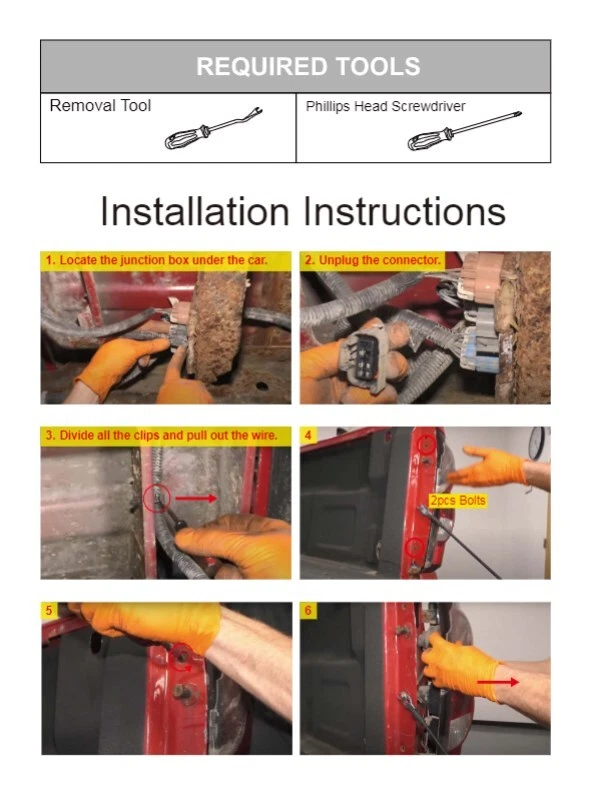 | REQUIRED TOOLS | |
|---|---|
| Removal Tool | Phillips Head Screwdriver |

Installation Instructions

1. Locate the junction box under the car.

2. Unplug the connector.

3. Divide all the clips and pull out the wire.

4

2pcs Bolts

5

6