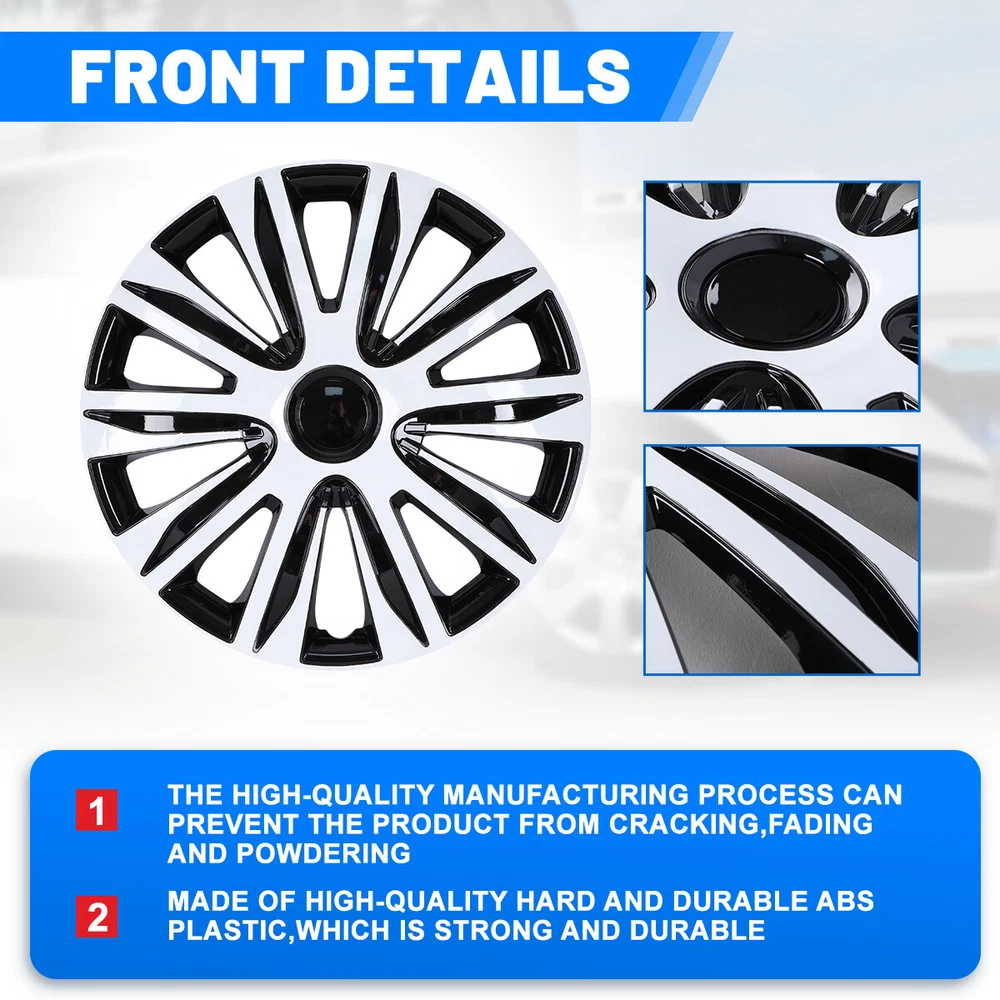 FRONT DETAILS

1 THE HIGH-QUALITY MANUFACTURING PROCESS CAN PREVENT THE PRODUCT FROM CRACKING,FADING AND POWDERING

2 MADE OF HIGH-QUALITY HARD AND DURABLE ABS PLASTIC,WHICH IS STRONG AND DURABLE