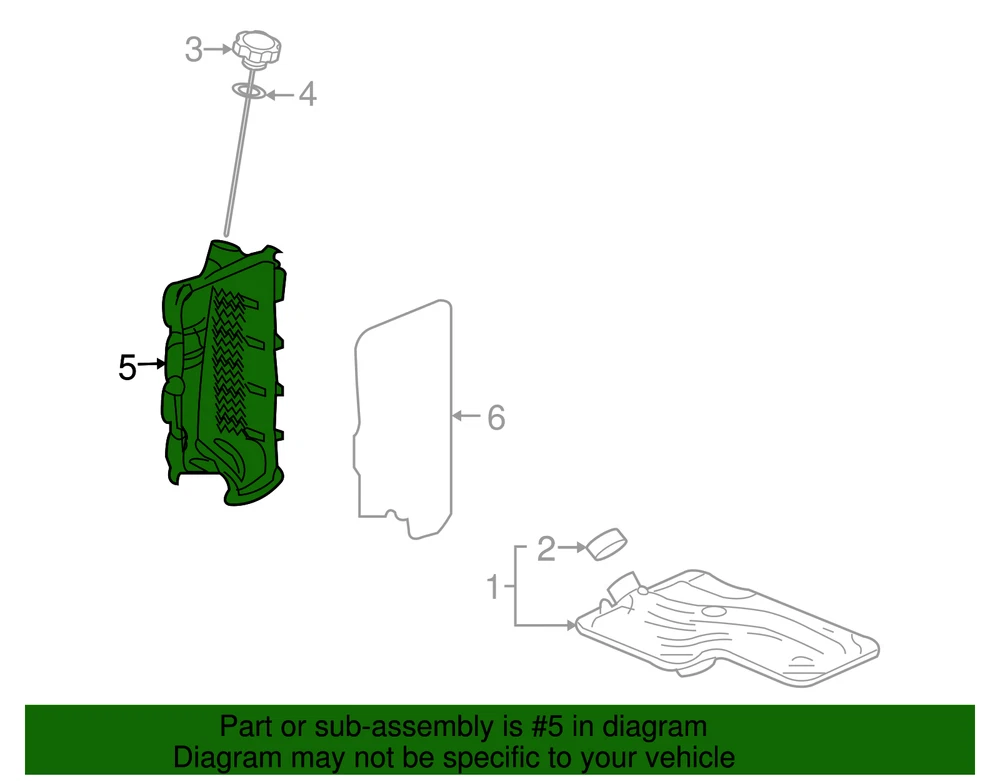 3
4
5
6
2
1

Part or sub-assembly is #5 in diagram
Diagram may not be specific to your vehicle