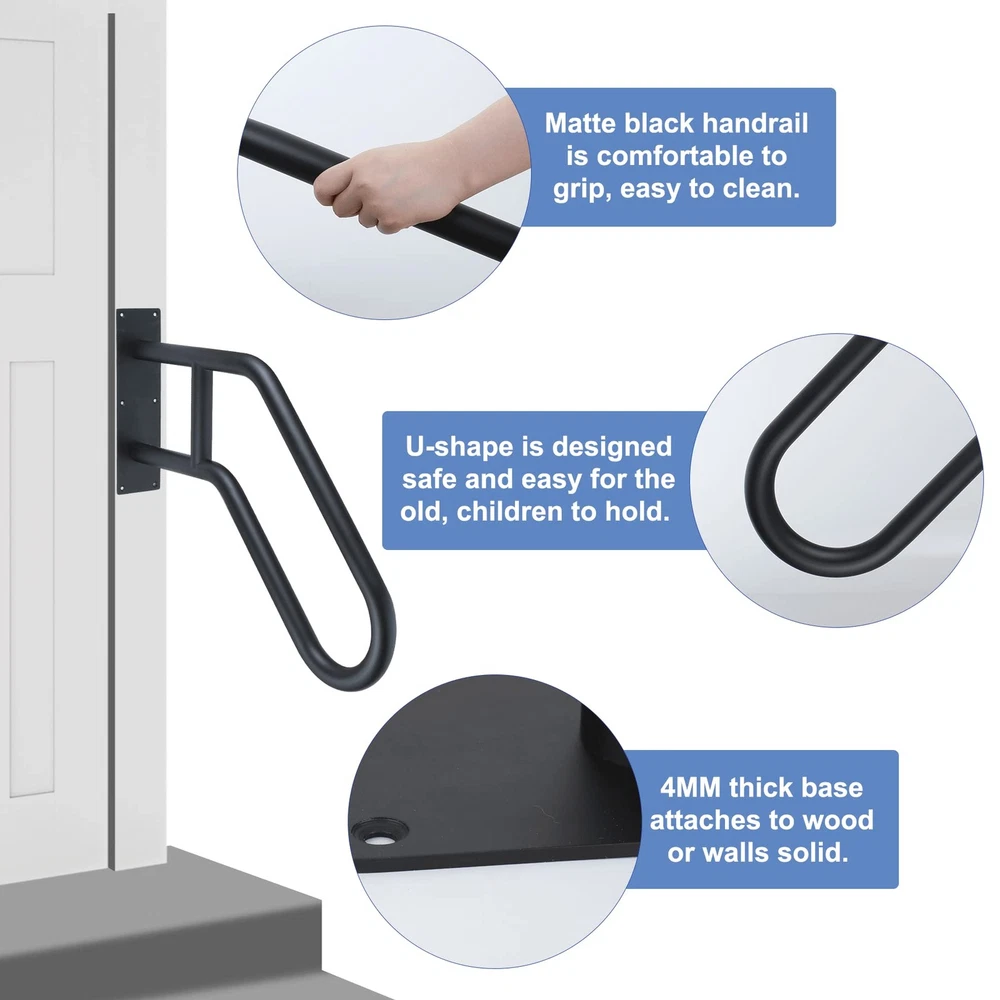 Matte black handrail is comfortable to grip, easy to clean.

U-shape is designed safe and easy for the old, children to hold.

4MM thick base attaches to wood or walls solid.